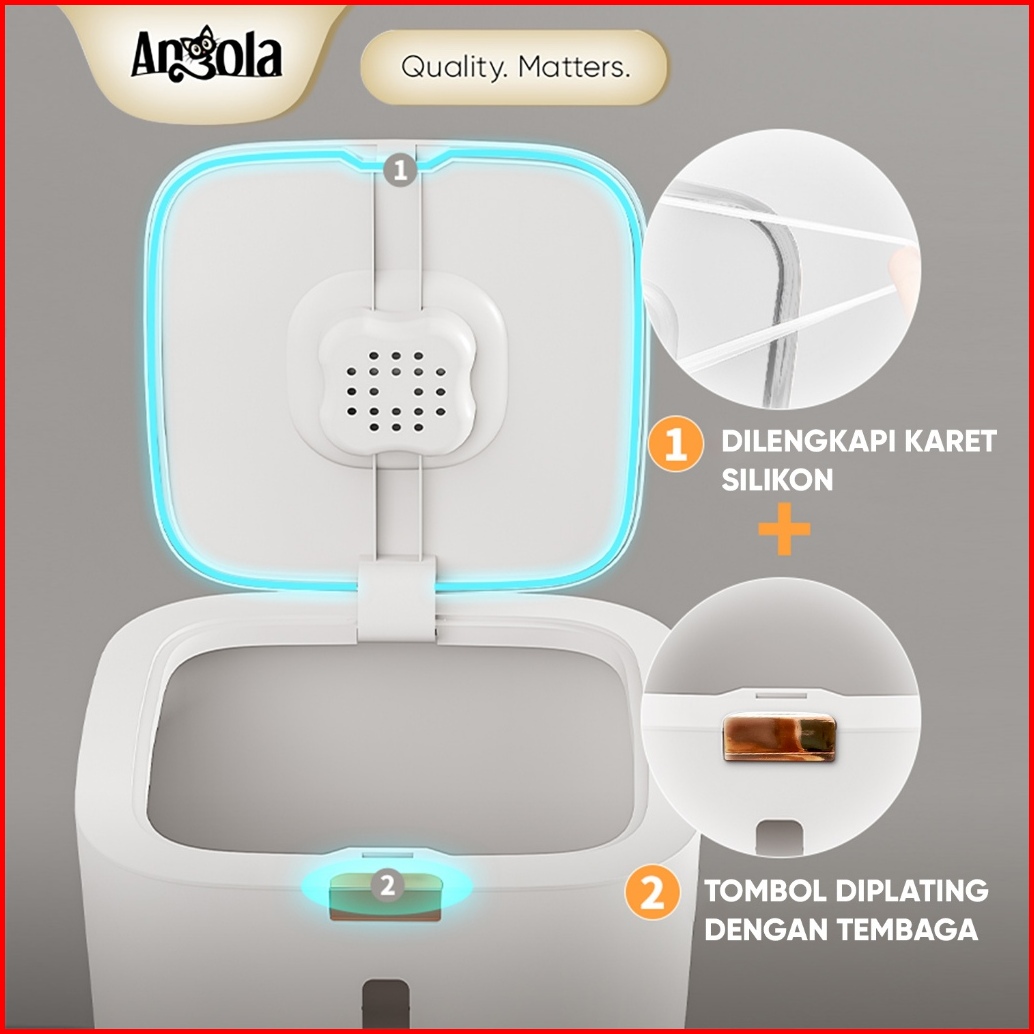 Angola

Quality. Matters.

1

1 DILENGKAPI KARET SILIKON

+

2

2 TOMBOL DIPLATING DENGAN TEMBAGA