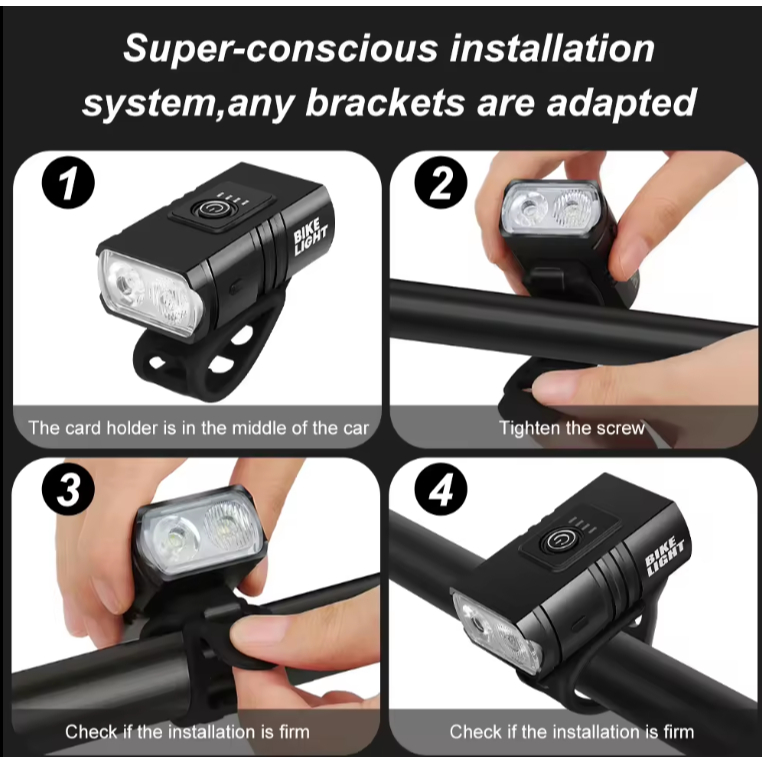 Super-conscious installation system,any brackets are adapted

1

BIKE LIGHT

The card holder is in the middle of the car

2

Tighten the screw

3

Check if the installation is firm

4

BIKE LIGHT

Check if the installation is firm