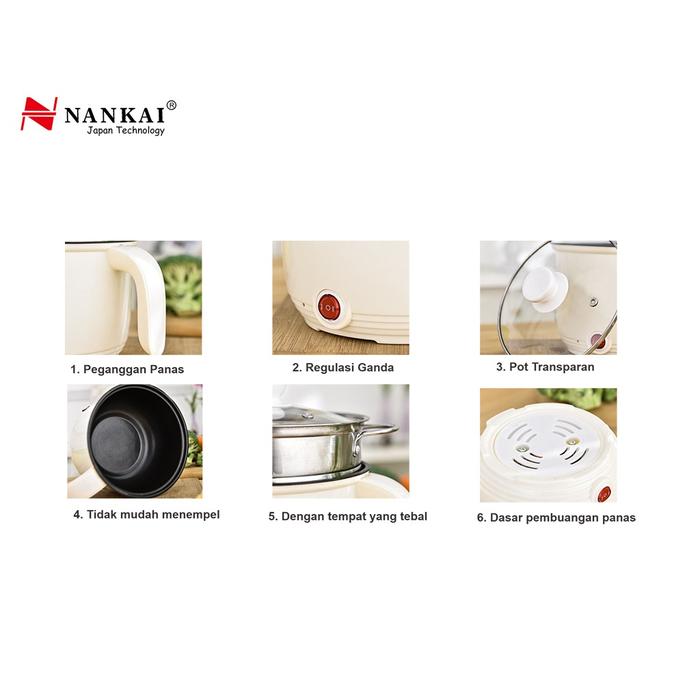 NANKAI®
Japan Technology

1. Peganggan Panas

2. Regulasi Ganda

3. Pot Transparan

4. Tidak mudah menempel

5. Dengan tempat yang tebal

6. Dasar pembuangan panas