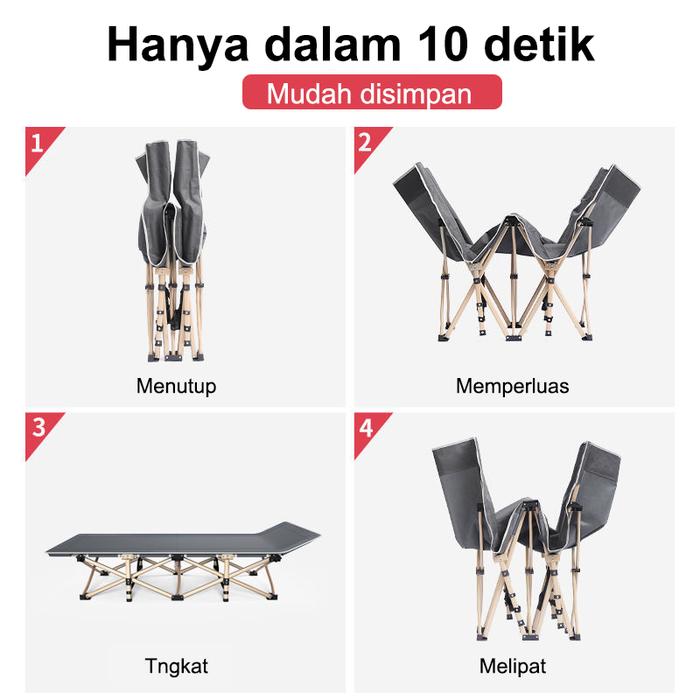 Hanya dalam 10 detik

Mudah disimpan

1

Menutup

2

Memperluas

3

Tngkat

4

Melipat