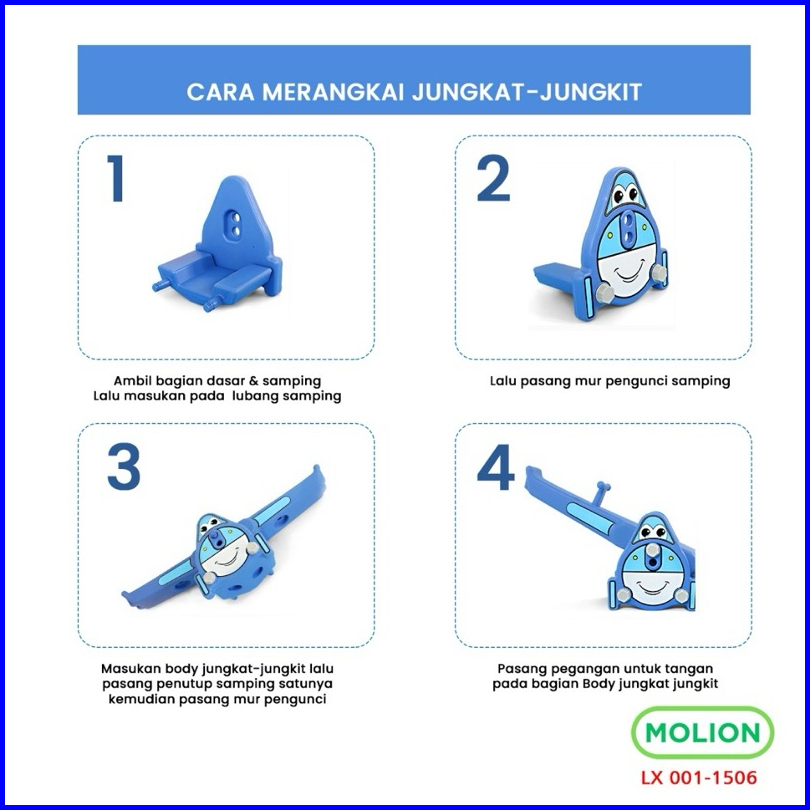 CARA MERANGKAI JUNGKAT-JUNGKIT

1

Ambil bagian dasar & samping
Lalu masukan pada lubang samping

2

Lalu pasang mur pengunci samping

3

Masukan body jungkat-jungkit lalu pasang penutup samping satunya kemudian pasang mur pengunci

4

Pasang pegangan untuk tangan pada bagian Body jungkat jungkit

MOLION
LX 001-1506