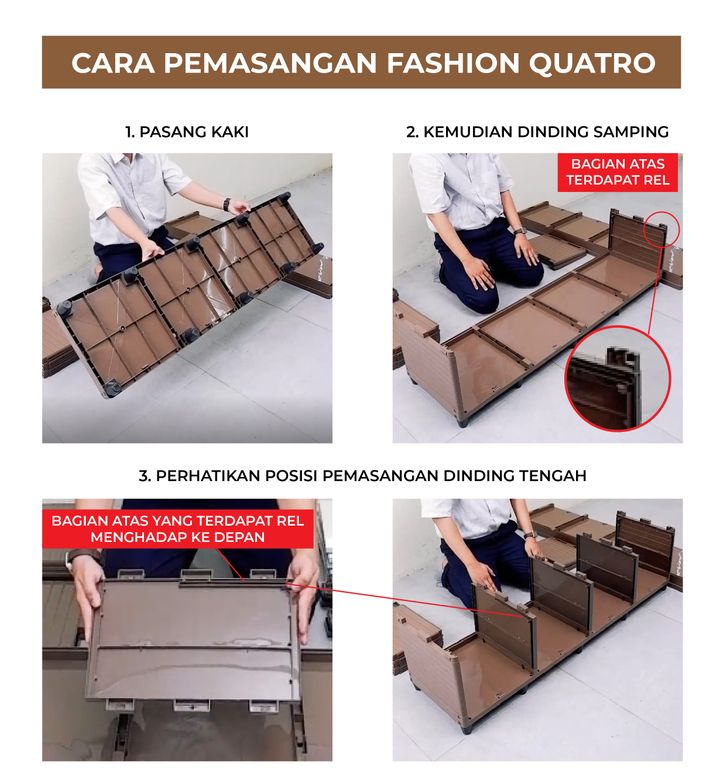 CARA PEMASANGAN FASHION QUATRO

1. PASANG KAKI

2. KEMUDIAN DINDING SAMPING

BAGIAN ATAS TERDAPAT REL

3. PERHATIKAN POSISI PEMASANGAN DINDING TENGAH

BAGIAN ATAS YANG TERDAPAT REL MENGHADAP KE DEPAN