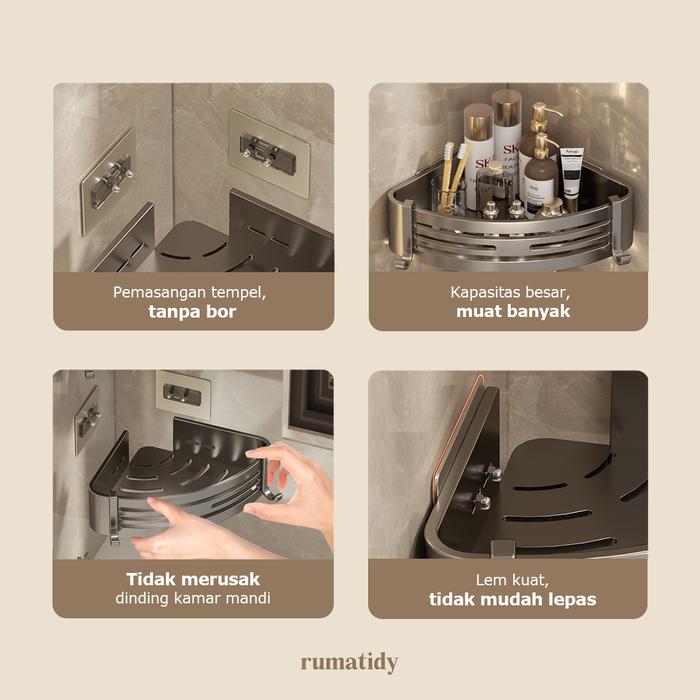 Pemasangan tempel,
**tanpa bor**

Kapasitas besar,
**muat banyak**

**Tidak merusak**
dinding kamar mandi

Lem kuat,
**tidak mudah lepas**

rumatidy