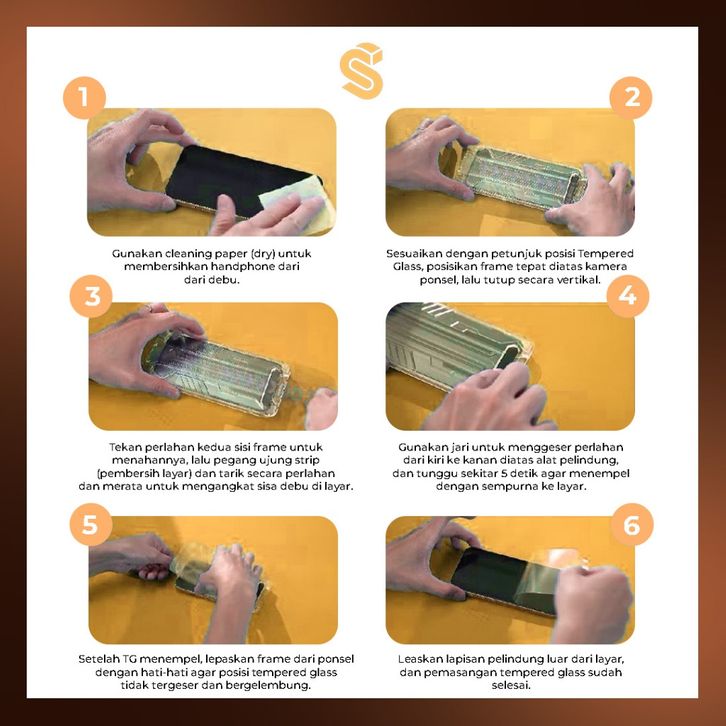 1

Gunakan cleaning paper (dry) untuk membersihkan handphone dari dari debu.

2

Sesuaikan dengan petunjuk posisi Tempered Glass, posisikan frame tepat diatas kamera ponsel, lalu tutup secara vertikal.

3

Tekan perlahan kedua sisi frame untuk menahannya, lalu pegang ujung strip (pembersih layar) dan tarik secara perlahan dan merata untuk mengangkat sisa debu di layar.

4

Gunakan jari untuk menggeser perlahan dari kiri ke kanan diatas alat pelindung, dan tunggu sekitar 5 detik agar menempel dengan sempurna ke layar.

5

Setelah TG menempel, lepaskan frame dari ponsel dengan hati-hati agar posisi tempered glass tidak tergeser dan bergelembung.

6

Leaskan lapisan pelindung luar dari layar, dan pemasangan tempered glass sudah selesai.