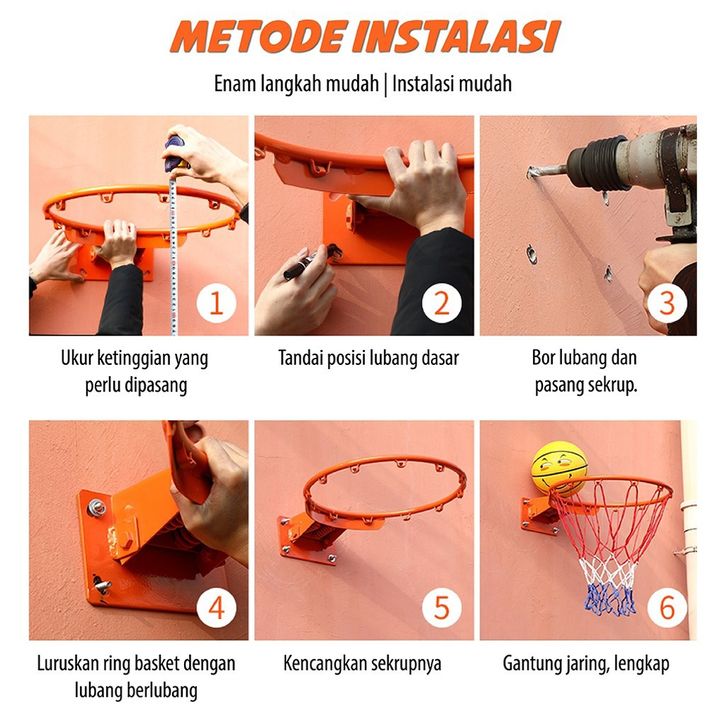 METODE INSTALASI

Enam langkah mudah | Instalasi mudah

1

Ukur ketinggian yang perlu dipasang

2

Tandai posisi lubang dasar

3

Bor lubang dan pasang sekrup.

4

Luruskan ring basket dengan lubang berlubang

5

Kencangkan sekrupnya

6

Gantung jaring, lengkap