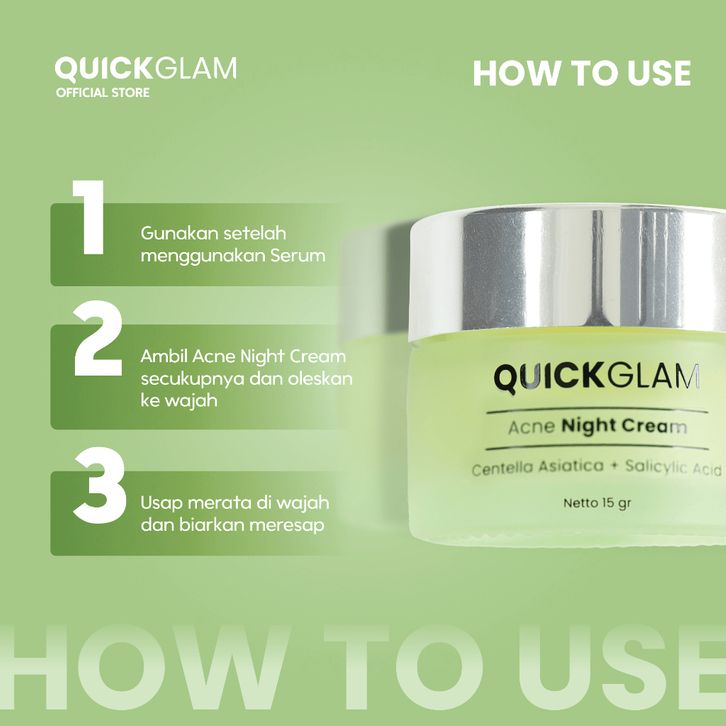 QUICKGLAM
OFFICIAL STORE

HOW TO USE

1
Gunakan setelah menggunakan Serum

2
Ambil Acne Night Cream secukupnya dan oleskan ke wajah

3
Usap merata di wajah dan biarkan meresap

QUICKGLAM
Acne Night Cream
Centella Asiatica + Salicylic Acid
Netto 15 gr

HOW TO USE