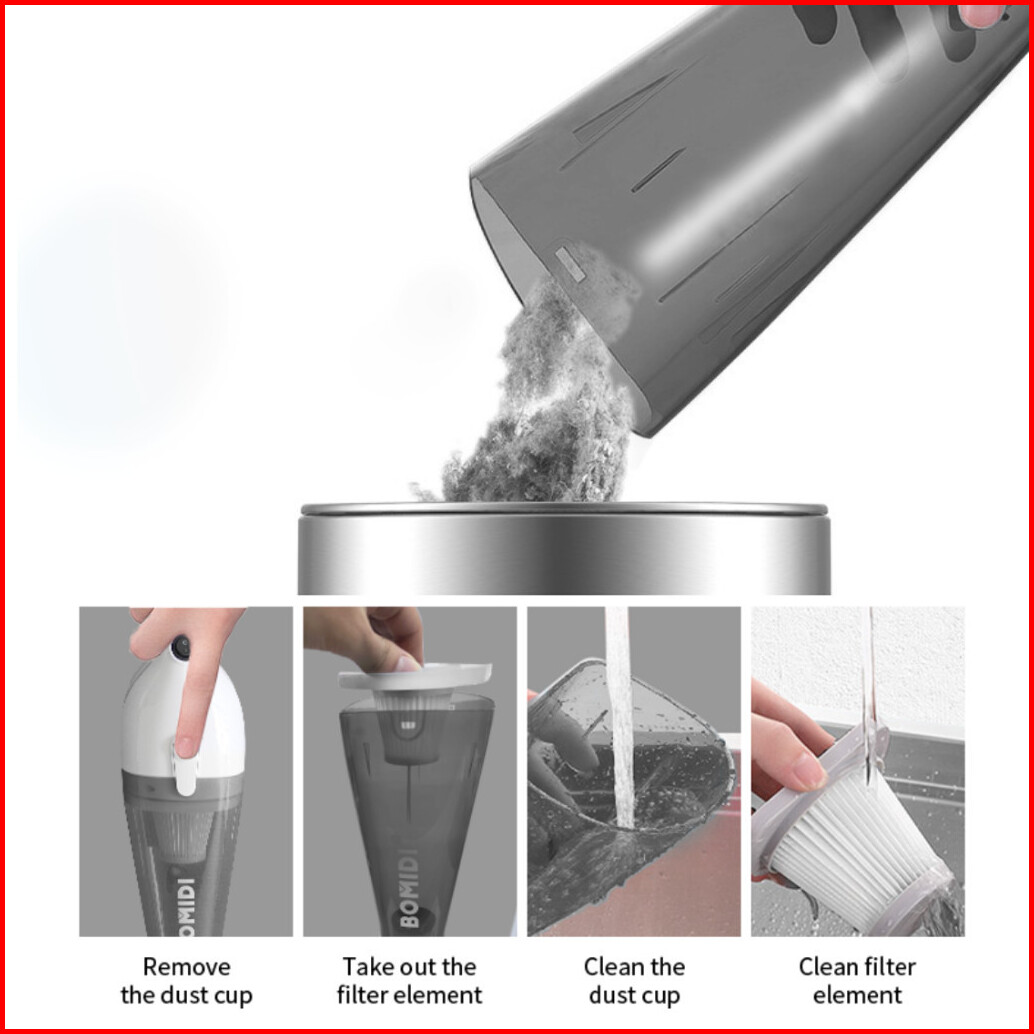 BOMIDI

BOMIDI

Remove the dust cup

Take out the filter element

Clean the dust cup

Clean filter element