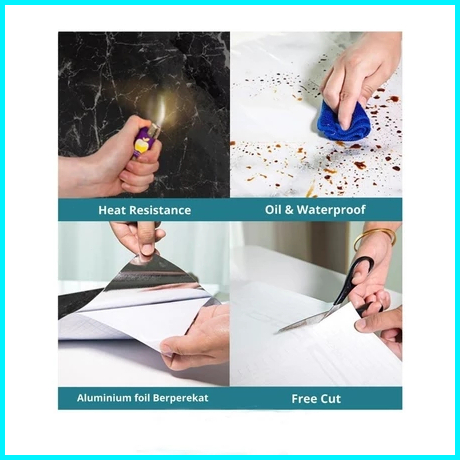 Heat Resistance

Oil & Waterproof

Aluminium foil Berperekat

Free Cut