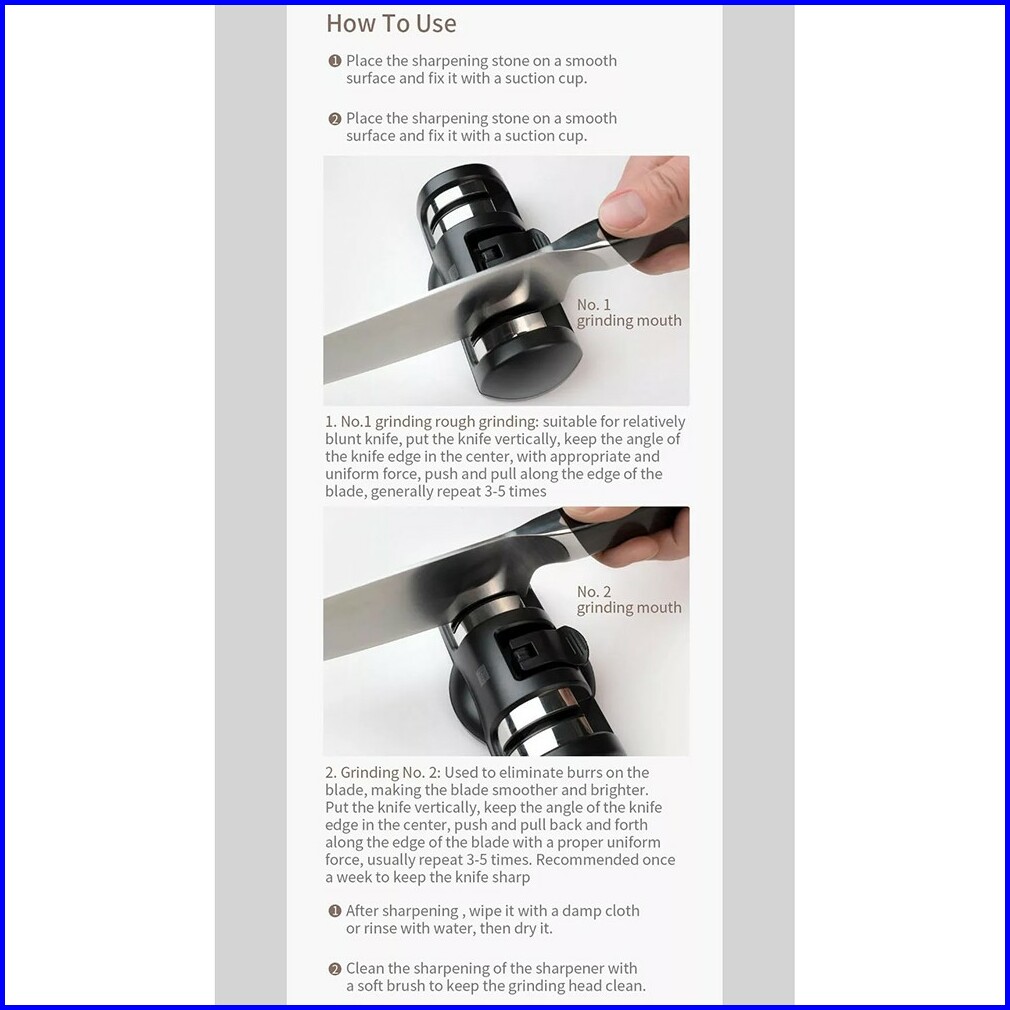 How To Use

❶ Place the sharpening stone on a smooth surface and fix it with a suction cup.

❷ Place the sharpening stone on a smooth surface and fix it with a suction cup.

No. 1 grinding mouth

1. No.1 grinding rough grinding: suitable for relatively blunt knife, put the knife vertically, keep the angle of the knife edge in the center, with appropriate and uniform force, push and pull along the edge of the blade, generally repeat 3-5 times

No. 2 grinding mouth

2. Grinding No. 2: Used to eliminate burrs on the blade, making the blade smoother and brighter. Put the knife vertically, keep the angle of the knife edge in the center, push and pull back and forth along the edge of the blade with a proper uniform force, usually repeat 3-5 times. Recommended once a week to keep the knife sharp

❶ After sharpening , wipe it with a damp cloth or rinse with water, then dry it.

❷ Clean the sharpening of the sharpener with a soft brush to keep the grinding head clean.