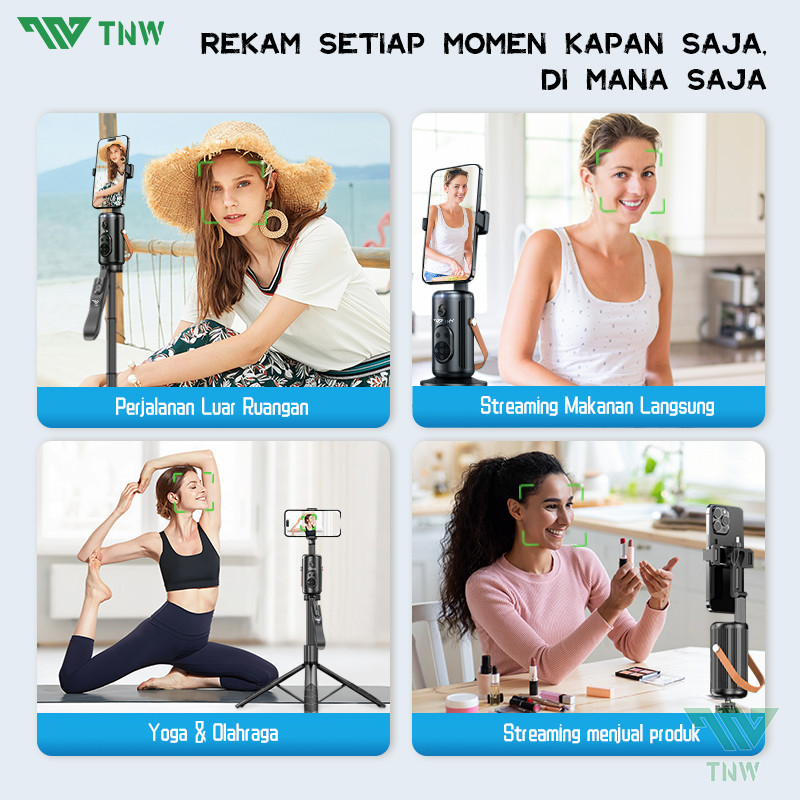 TNW

REKAM SETIAP MOMEN KAPAN SAJA, DI MANA SAJA

Perjalanan Luar Ruangan

Streaming Makanan Langsung

Yoga & Olahraga

Streaming menjual produk

TNW