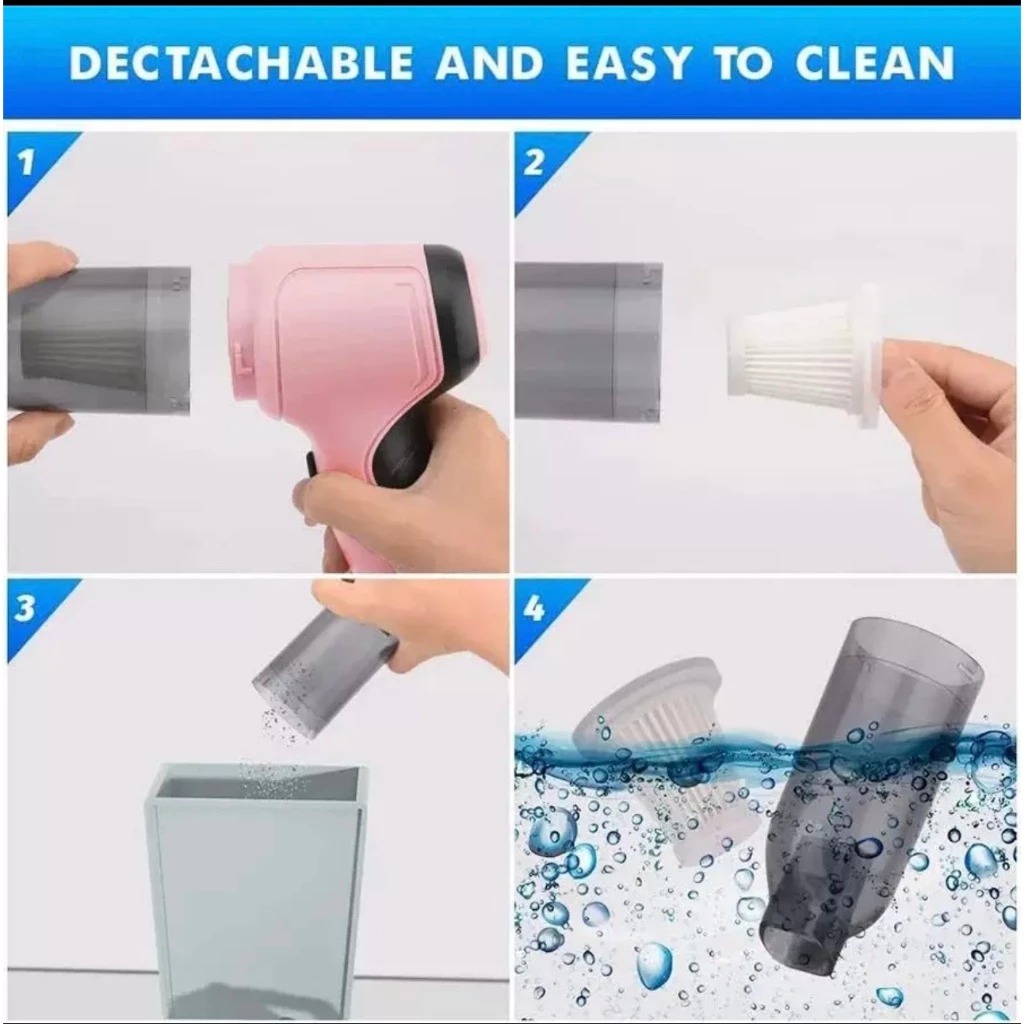 DECTACHABLE AND EASY TO CLEAN

1

2

3

4