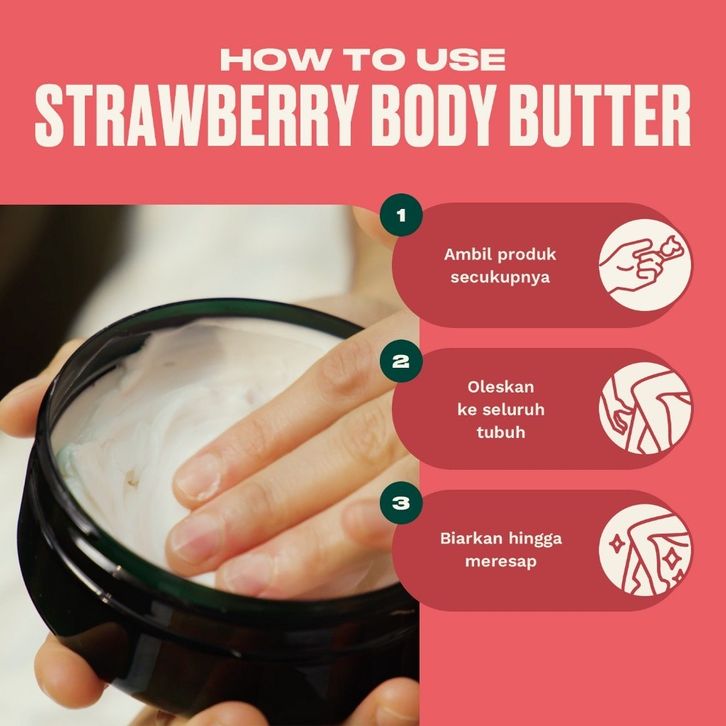 HOW TO USE
STRAWBERRY BODY BUTTER

1
Ambil produk secukupnya

2
Oleskan ke seluruh tubuh

3
Biarkan hingga meresap