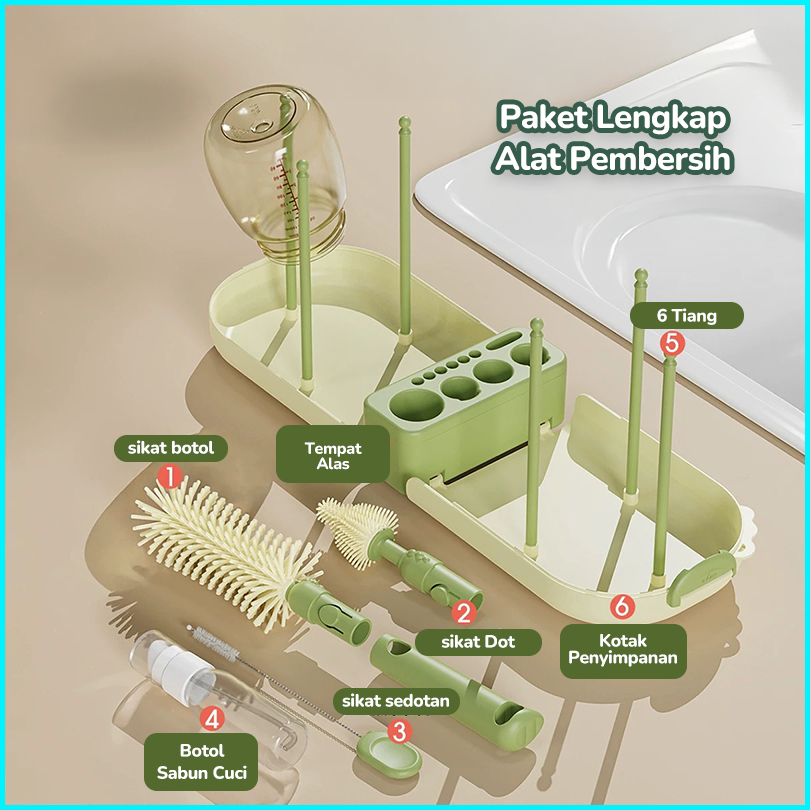 Paket Lengkap
Alat Pembersih

6 Tiang
5

sikat botol
1

Tempat
Alas

2
sikat Dot

6
Kotak
Penyimpanan

sikat sedotan
3

4
Botol
Sabun Cuci