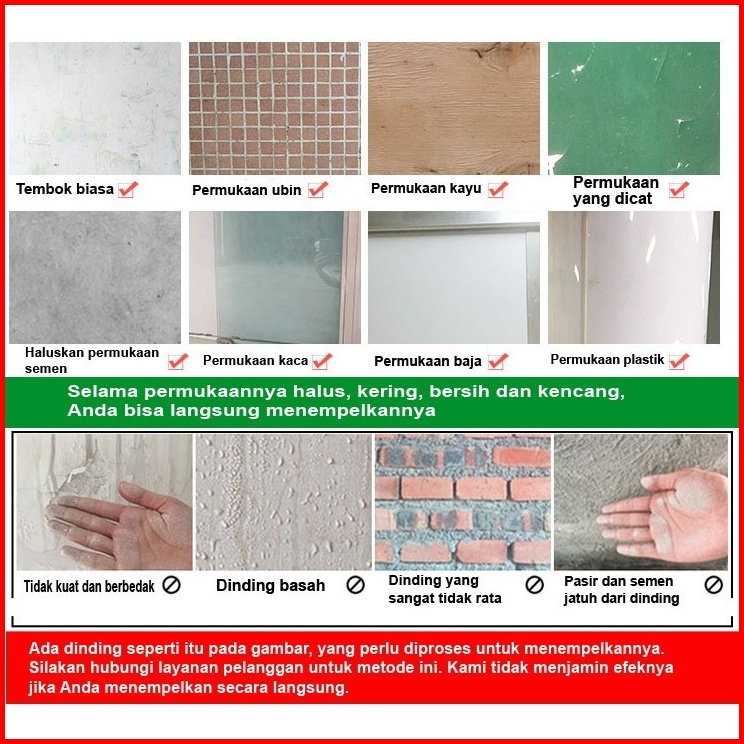 Tembok biasa

Permukaan ubin

Permukaan kayu

Permukaan yang dicat

Haluskan permukaan semen

Permukaan kaca

Permukaan baja

Permukaan plastik

Selama permukaannya halus, kering, bersih dan kencang, Anda bisa langsung menempelkannya

Tidak kuat dan berbedak

Dinding basah

Dinding yang sangat tidak rata

Pasir dan semen jatuh dari dinding

Ada dinding seperti itu pada gambar, yang perlu diproses untuk menempelkannya. Silakan hubungi layanan pelanggan untuk metode ini. Kami tidak menjamin efeknya jika Anda menempelkan secara langsung.