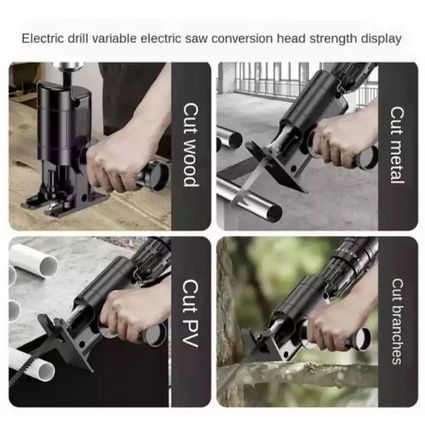 Electric drill variable electric saw conversion head strength display

Cut wood

Cut metal

Cut PV

Cut branches