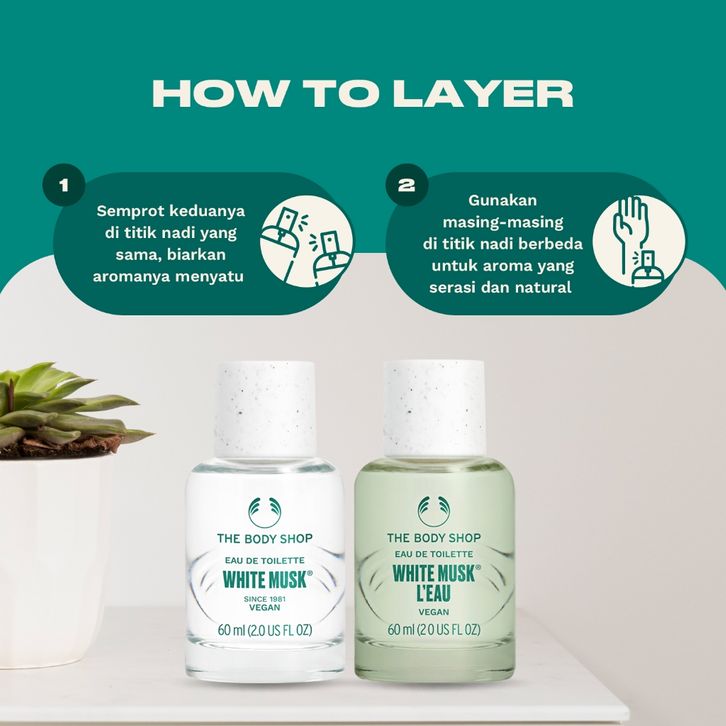 HOW TO LAYER

1

Semprot keduanya di titik nadi yang sama, biarkan aromanya menyatu

2

Gunakan masing-masing di titik nadi berbeda untuk aroma yang serasi dan natural

THE BODY SHOP
EAU DE TOILETTE
WHITE MUSK®
SINCE 1981
VEGAN
60 ml (2.0 US FL OZ)

THE BODY SHOP
EAU DE TOILETTE
WHITE MUSK®
L'EAU
VEGAN
60 ml (2.0 US FL OZ)