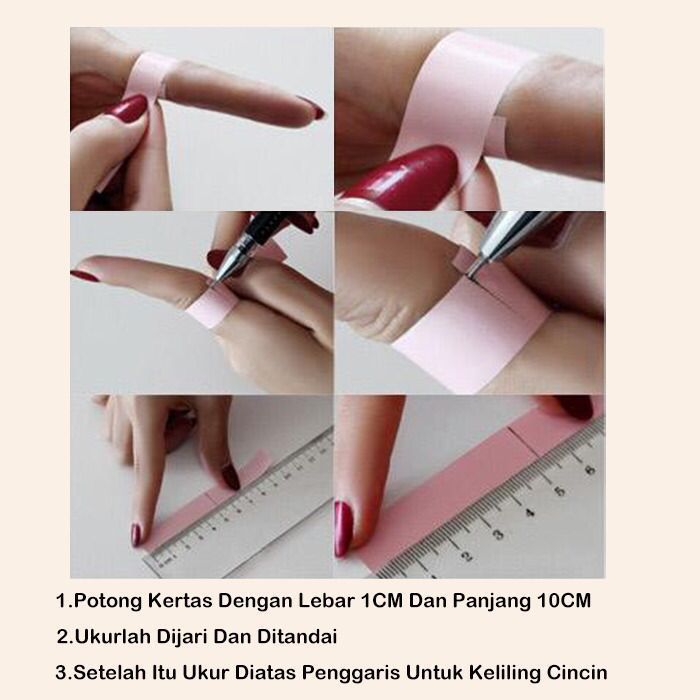 2
3
4
5
6

1.Potong Kertas Dengan Lebar 1CM Dan Panjang 10CM

2.Ukurlah Dijari Dan Ditandai

3.Setelah Itu Ukur Diatas Penggaris Untuk Keliling Cincin