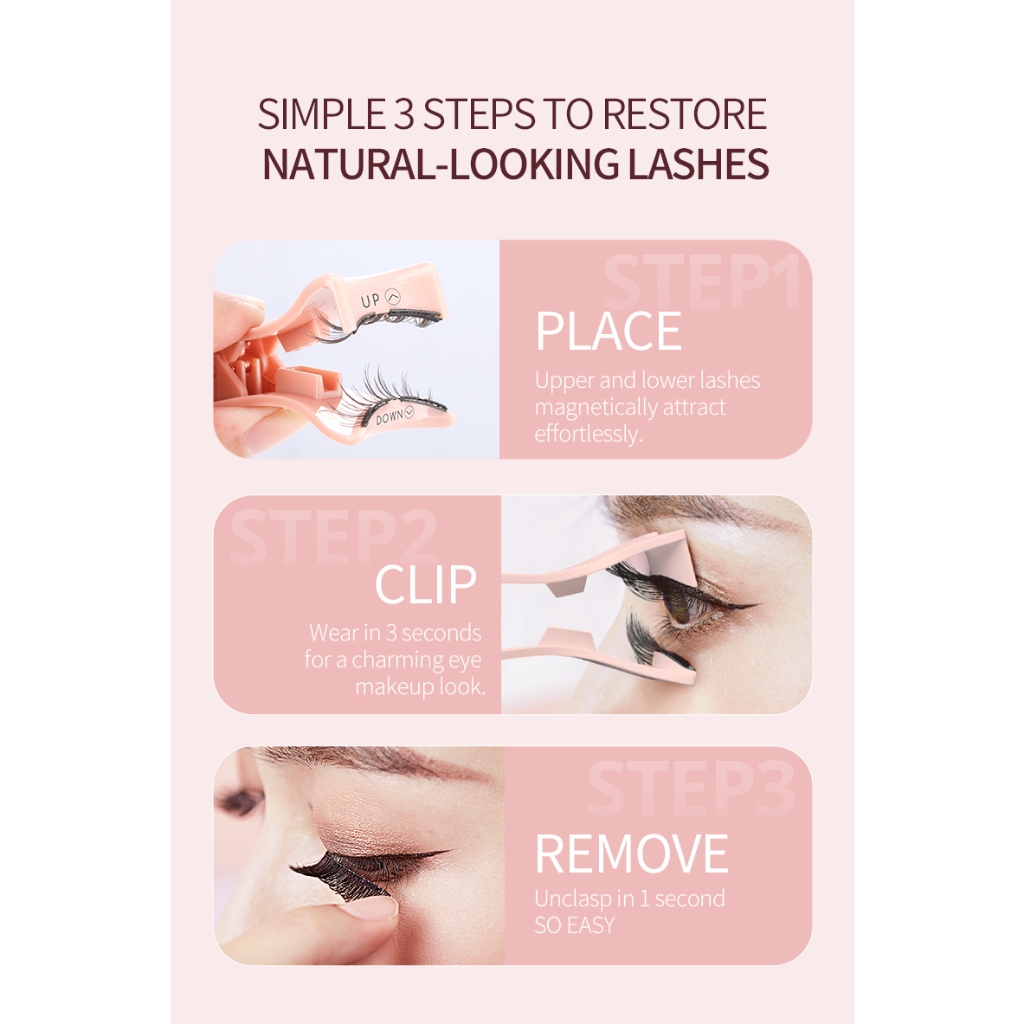 SIMPLE 3 STEPS TO RESTORE
NATURAL-LOOKING LASHES

UP

DOWN

STEP1

PLACE

Upper and lower lashes magnetically attract effortlessly.

STEP2

CLIP

Wear in 3 seconds for a charming eye makeup look.

STEP3

REMOVE

Unclasp in 1 second
SO EASY