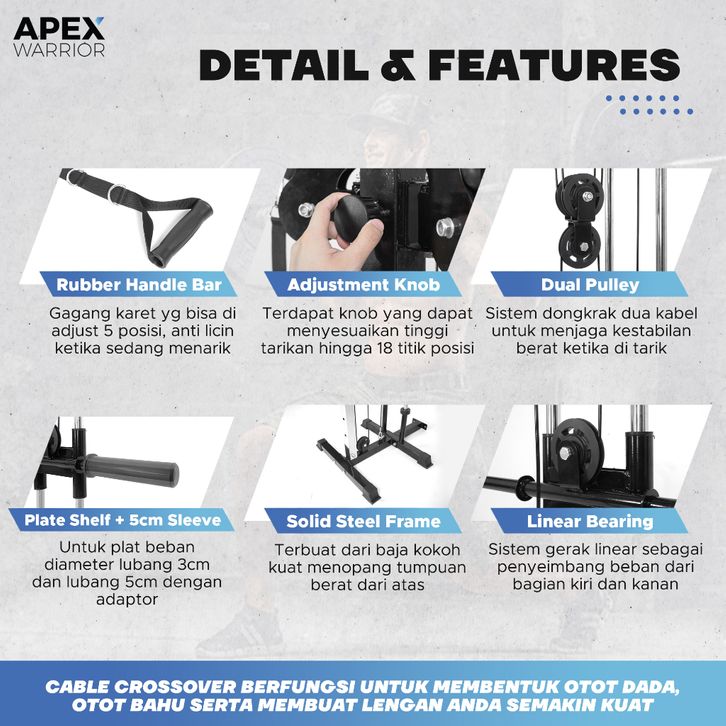 APEX
WARRIOR

DETAIL & FEATURES

Rubber Handle Bar
Gagang karet yg bisa di adjust 5 posisi, anti licin ketika sedang menarik

Adjustment Knob
Terdapat knob yang dapat menyesuaikan tinggi tarikan hingga 18 titik posisi

Dual Pulley
Sistem dongkrak dua kabel untuk menjaga kestabilan berat ketika di tarik

Plate Shelf + 5cm Sleeve
Untuk plat beban diameter lubang 3cm dan lubang 5cm dengan adaptor

Solid Steel Frame
Terbuat dari baja kokoh kuat menopang tumpuan berat dari atas

Linear Bearing
Sistem gerak linear sebagai penyeimbang beban dari bagian kiri dan kanan

CABLE CROSSOVER BERFUNGSI UNTUK MEMBENTUK OTOT DADA, OTOT BAHU SERTA MEMBUAT LENGAN ANDA SEMAKIN KUAT