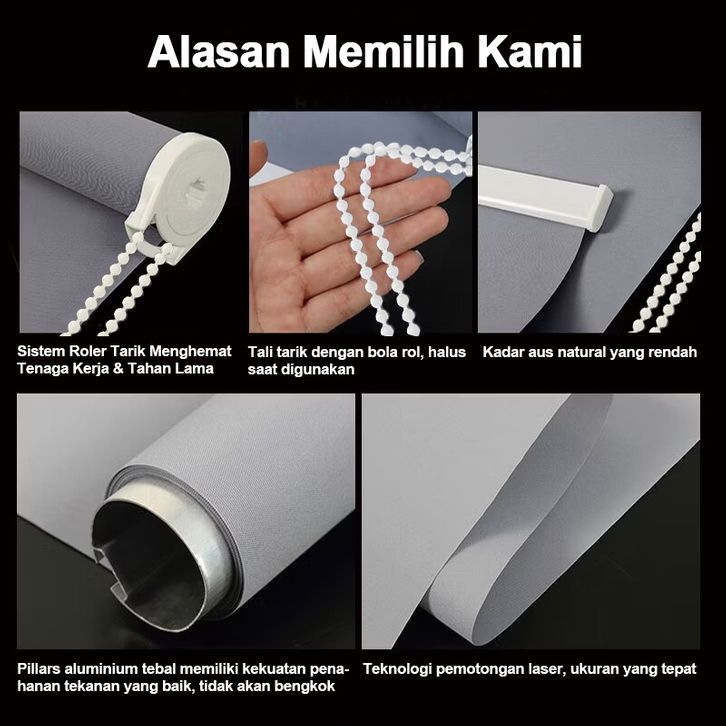 Alasan Memilih Kami

Sistem Roler Tarik Menghemat Tenaga Kerja & Tahan Lama

Tali tarik dengan bola rol, halus saat digunakan

Kadar aus natural yang rendah

Pillars aluminium tebal memiliki kekuatan penahanan tekanan yang baik, tidak akan bengkok

Teknologi pemotongan laser, ukuran yang tepat