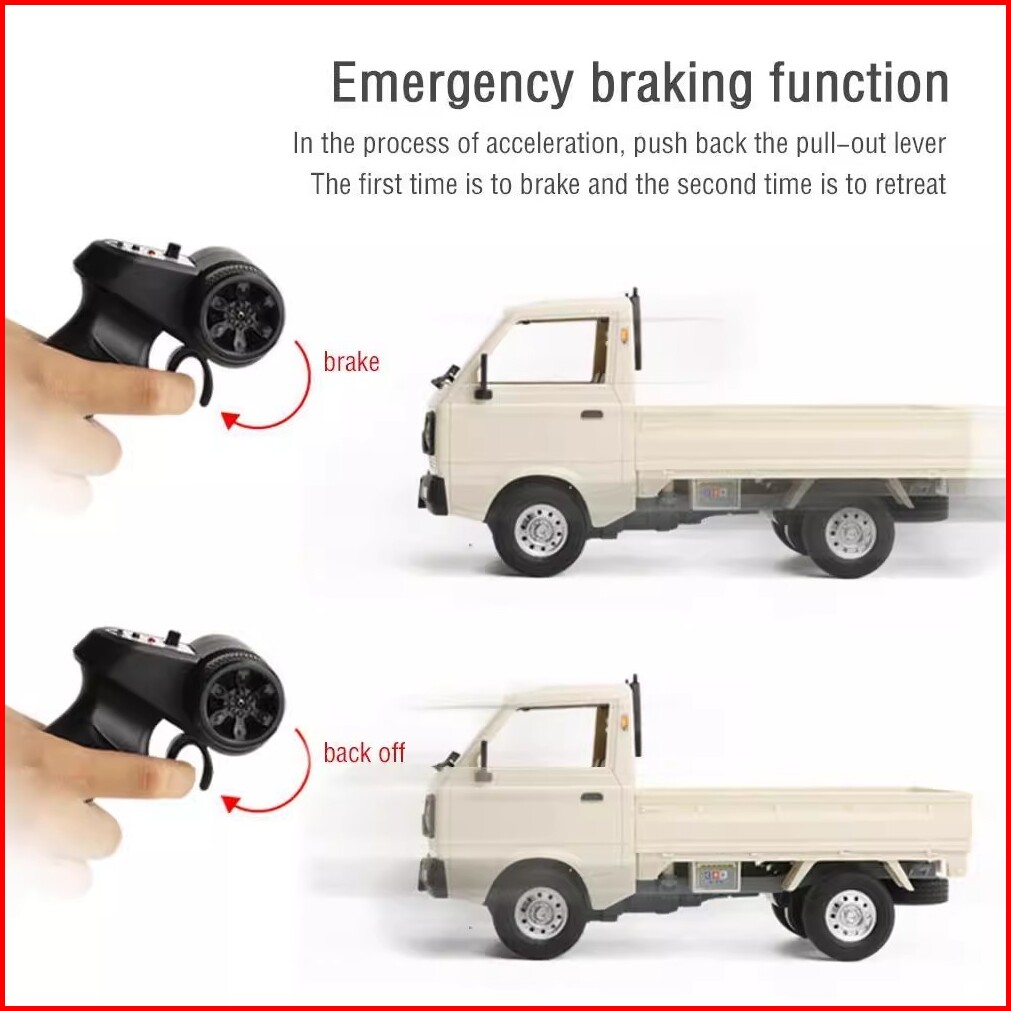 Emergency braking function

In the process of acceleration, push back the pull-out lever
The first time is to brake and the second time is to retreat

brake

back off