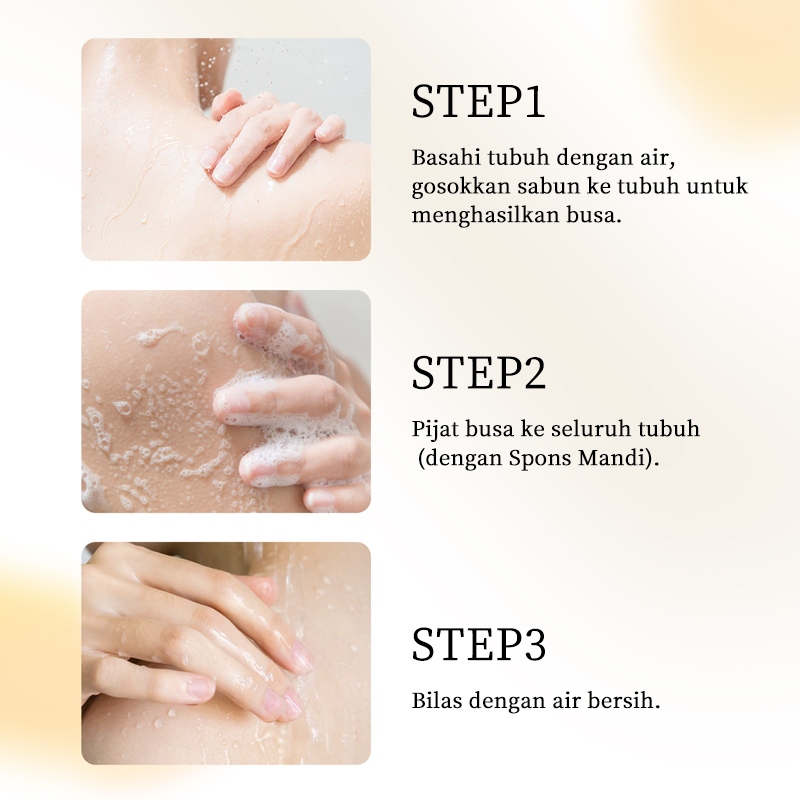 STEP1

Basahi tubuh dengan air, gosokkan sabun ke tubuh untuk menghasilkan busa.

STEP2

Pijat busa ke seluruh tubuh (dengan Spons Mandi).

STEP3

Bilas dengan air bersih.