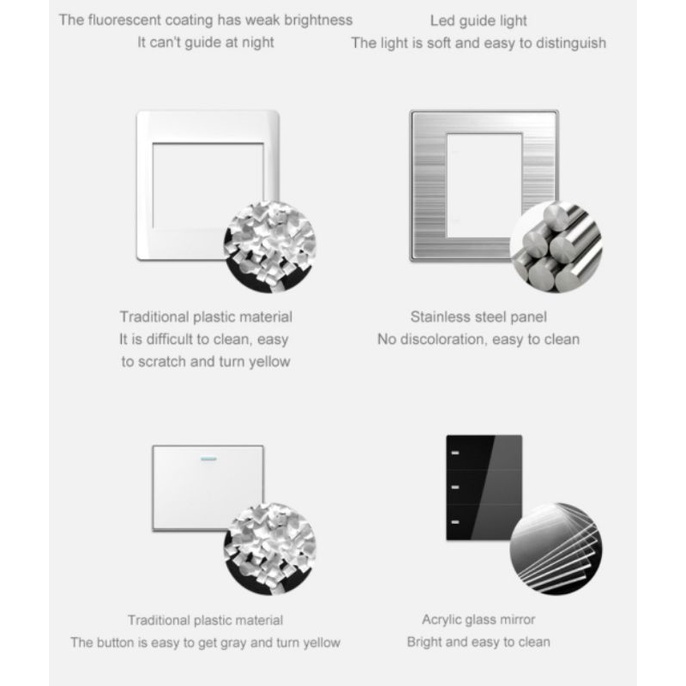 The fluorescent coating has weak brightness
It can't guide at night

Led guide light
The light is soft and easy to distinguish

Traditional plastic material
It is difficult to clean, easy to scratch and turn yellow

Stainless steel panel
No discoloration, easy to clean

Traditional plastic material
The button is easy to get gray and turn yellow

Acrylic glass mirror
Bright and easy to clean