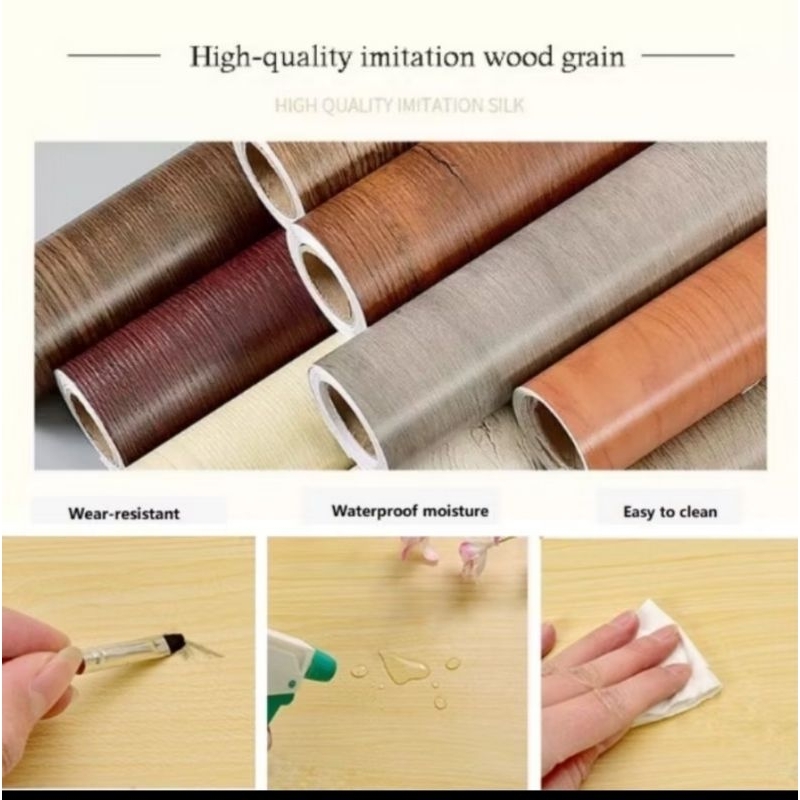 High-quality imitation wood grain

HIGH QUALITY IMITATION SILK

Wear-resistant

Waterproof moisture

Easy to clean