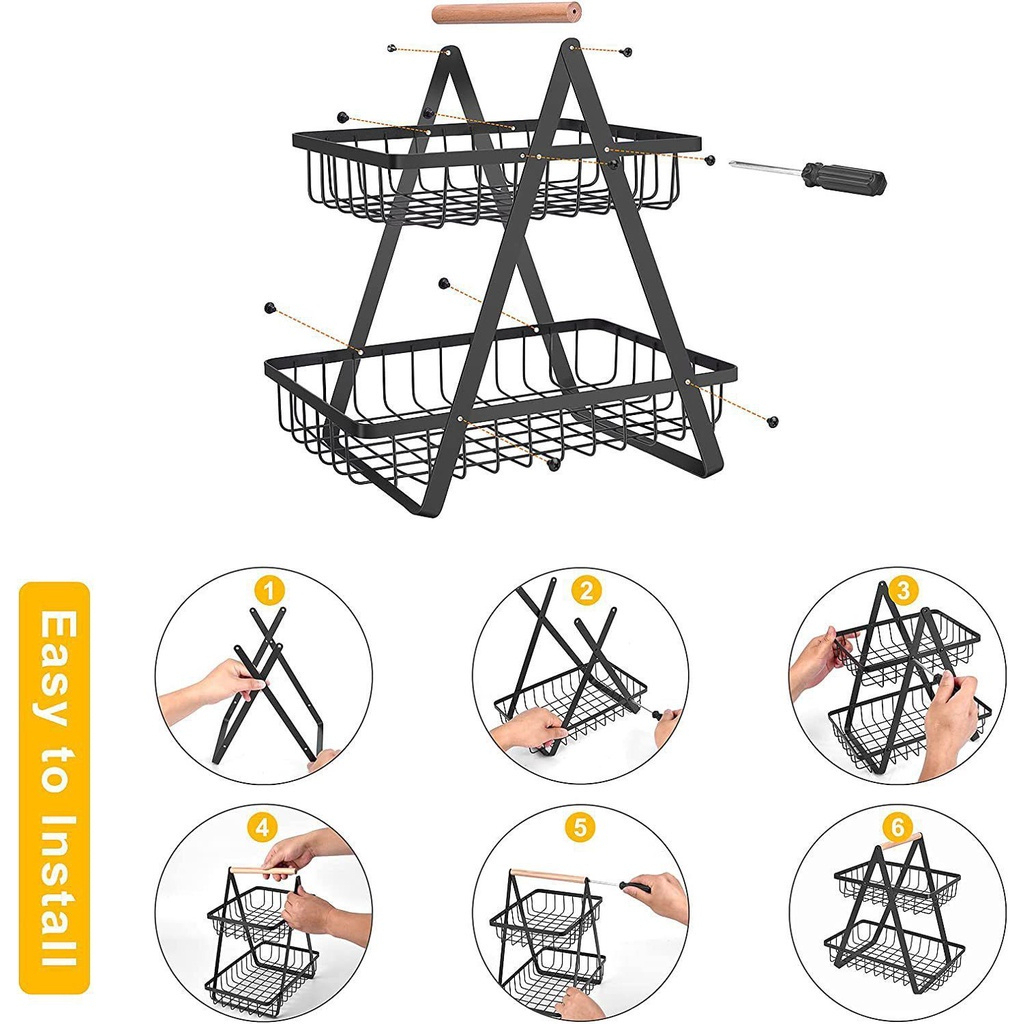 Easy to Install

1

2

3

4

5

6