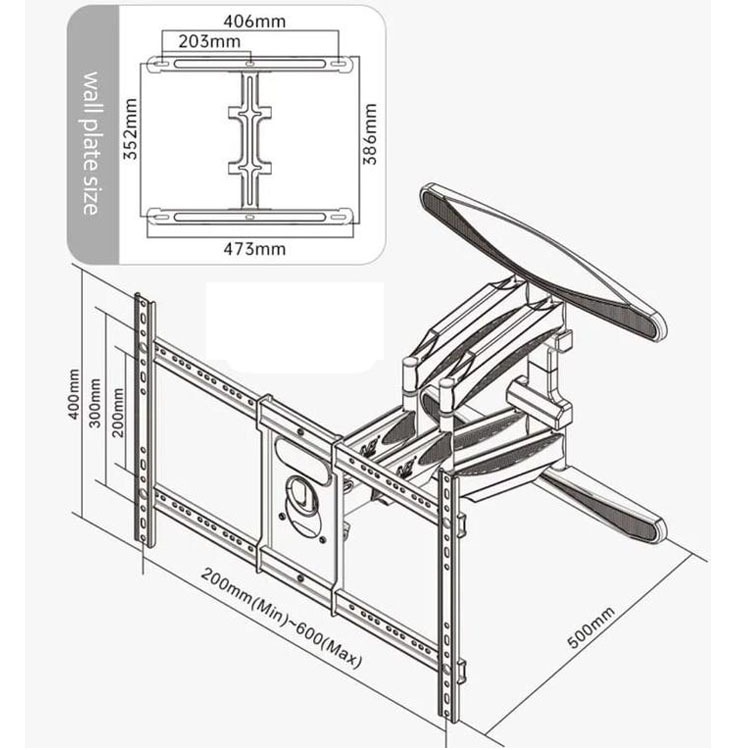 wall plate size

406mm

203mm

352mm

386mm

473mm

400mm

300mm

200mm

200mm(Min)~600(Max)

500mm