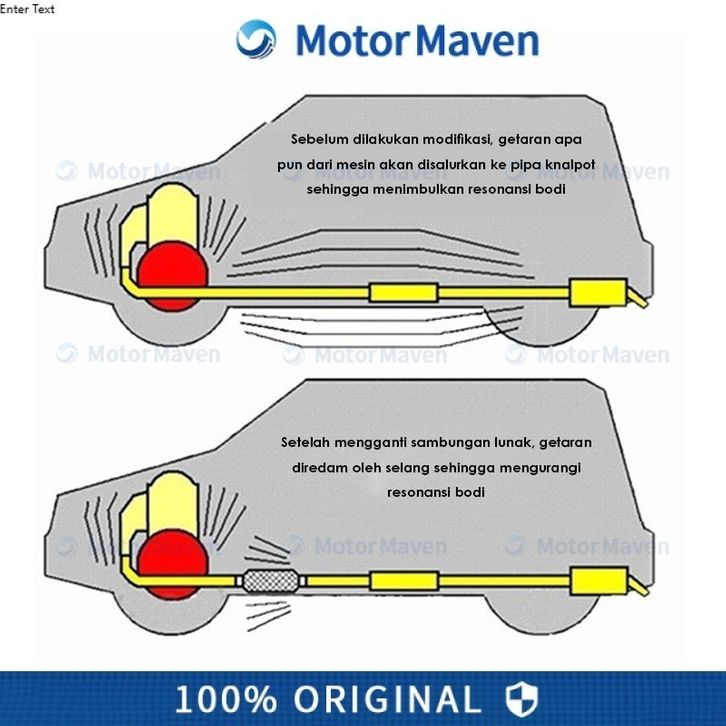 Enter Text

Motor Maven

Sebelum dilakukan modifikasi, getaran apa pun dari mesin akan disalurkan ke pipa knalpot sehingga menimbulkan resonansi bodi

Motor Maven Motor Maven Motor Maven

Motor Maven Motor Maven Motor Maven

Setelah mengganti sambungan lunak, getaran diredam oleh selang sehingga mengurangi resonansi bodi

Motor Maven Motor Maven Motor Maven

100% ORIGINAL