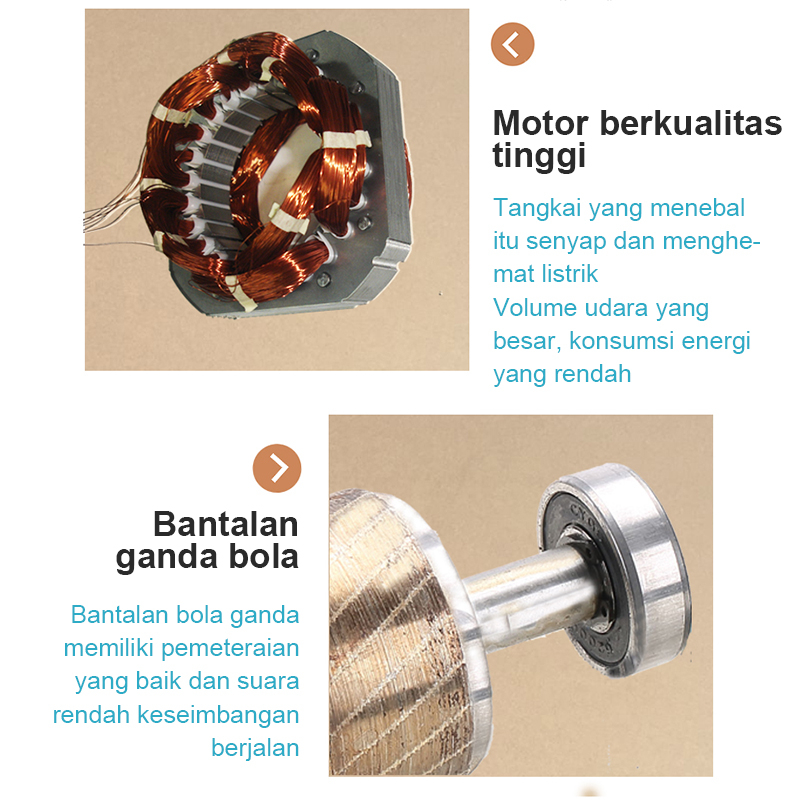 Motor berkualitas tinggi

Tangkai yang menebal itu senyap dan menghemat listrik
Volume udara yang besar, konsumsi energi yang rendah

Bantalan ganda bola

Bantalan bola ganda memiliki pemeteraian yang baik dan suara rendah keseimbangan berjalan