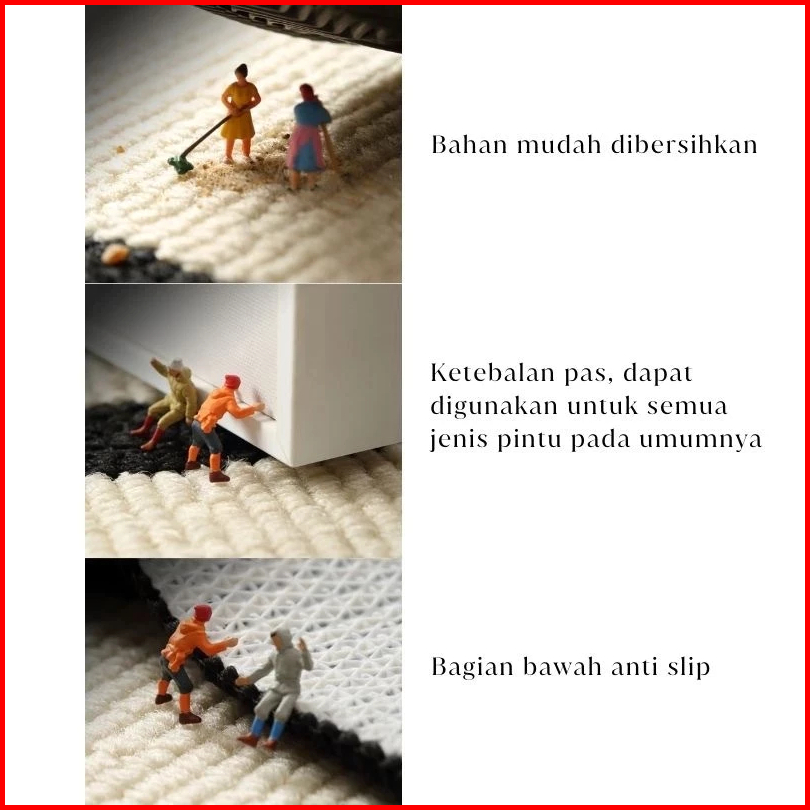 Bahan mudah dibersihkan

Ketebalan pas, dapat digunakan untuk semua jenis pintu pada umumnya

Bagian bawah anti slip