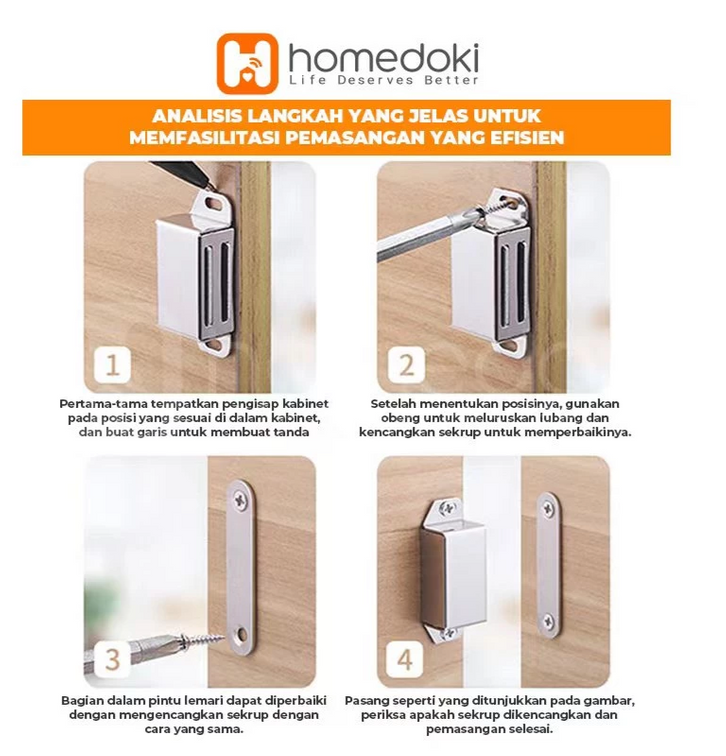 homedoki
Life Deserves Better

ANALISIS LANGKAH YANG JELAS UNTUK MEMFASILITASI PEMASANGAN YANG EFISIEN

1

Pertama-tama tempatkan pengisap kabinet pada posisi yang sesuai di dalam kabinet, dan buat garis untuk membuat tanda

2

Setelah menentukan posisinya, gunakan obeng untuk meluruskan lubang dan kencangkan sekrup untuk memperbaikinya.

3

Bagian dalam pintu lemari dapat diperbaiki dengan mengencangkan sekrup dengan cara yang sama.

4

Pasang seperti yang ditunjukkan pada gambar, periksa apakah sekrup dikencangkan dan pemasangan selesai.