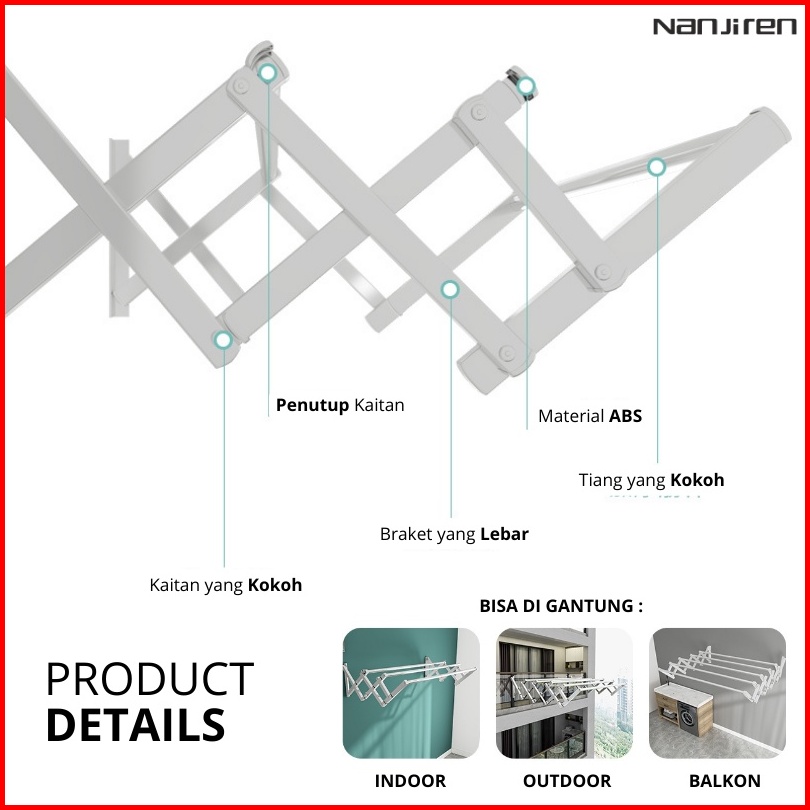 NANJIREN

Penutup Kaitan

Material ABS

Tiang yang Kokoh

Braket yang Lebar

Kaitan yang Kokoh

BISA DI GANTUNG :

PRODUCT DETAILS

INDOOR

OUTDOOR

BALKON