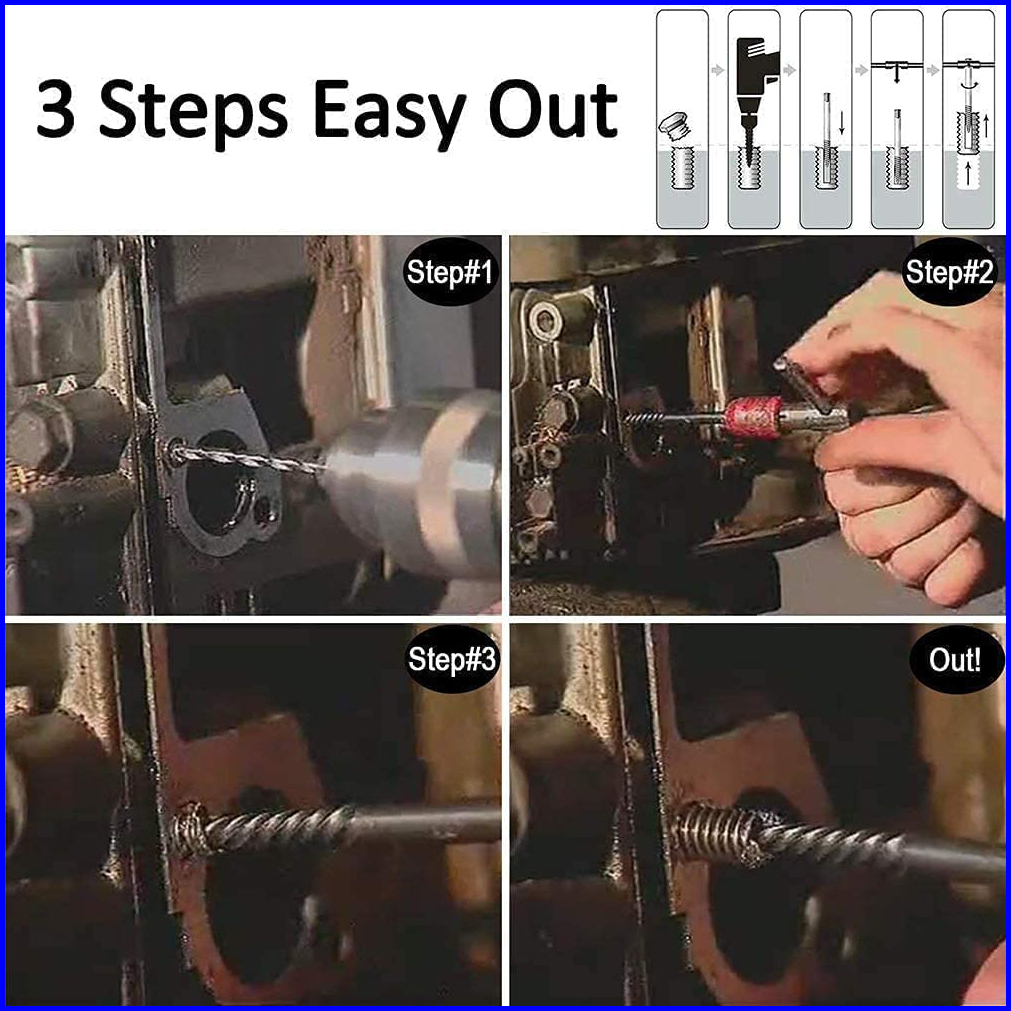 3 Steps Easy Out

Step#1

Step#2

Step#3

Out!