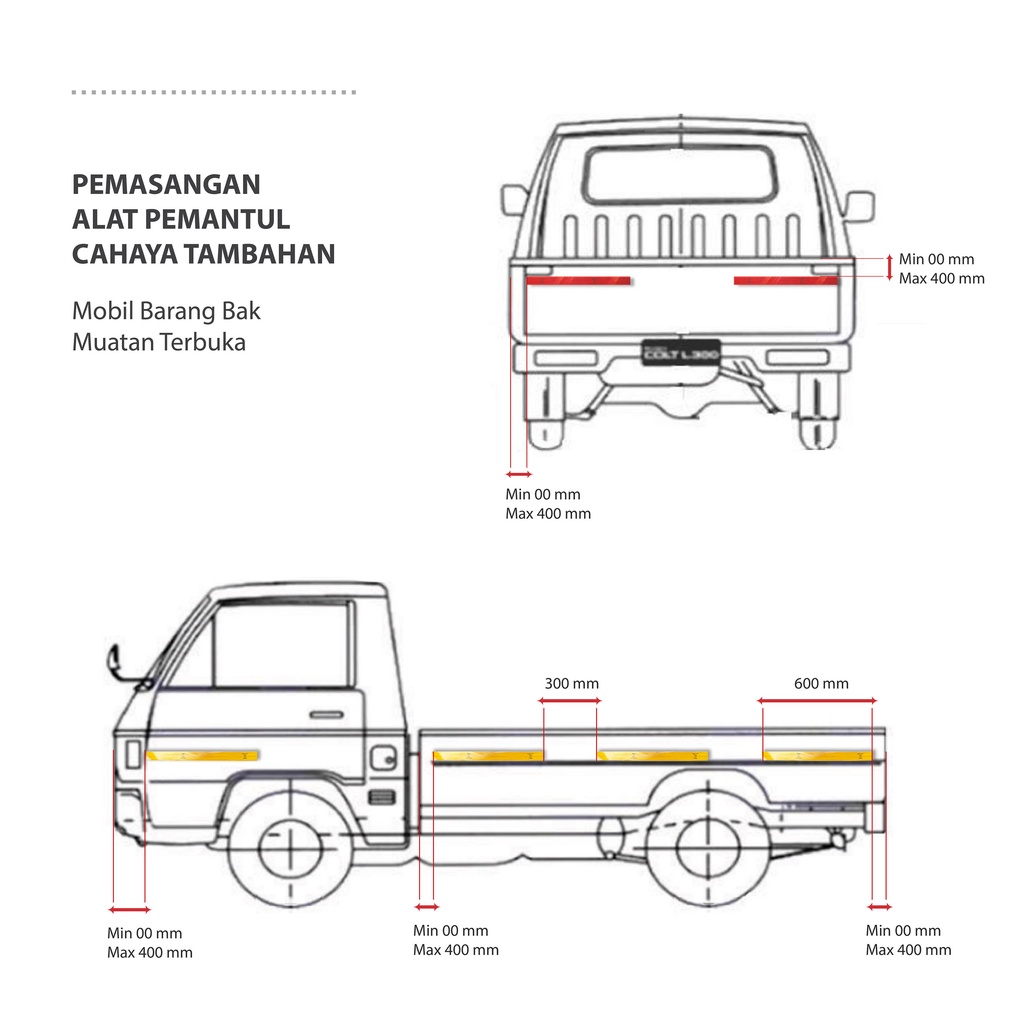 PEMASANGAN
ALAT PEMANTUL
CAHAYA TAMBAHAN

Mobil Barang Bak
Muatan Terbuka

Min 00 mm
Max 400 mm

COLT L300

Min 00 mm
Max 400 mm

300 mm

600 mm

Min 00 mm
Max 400 mm

Min 00 mm
Max 400 mm

Min 00 mm
Max 400 mm