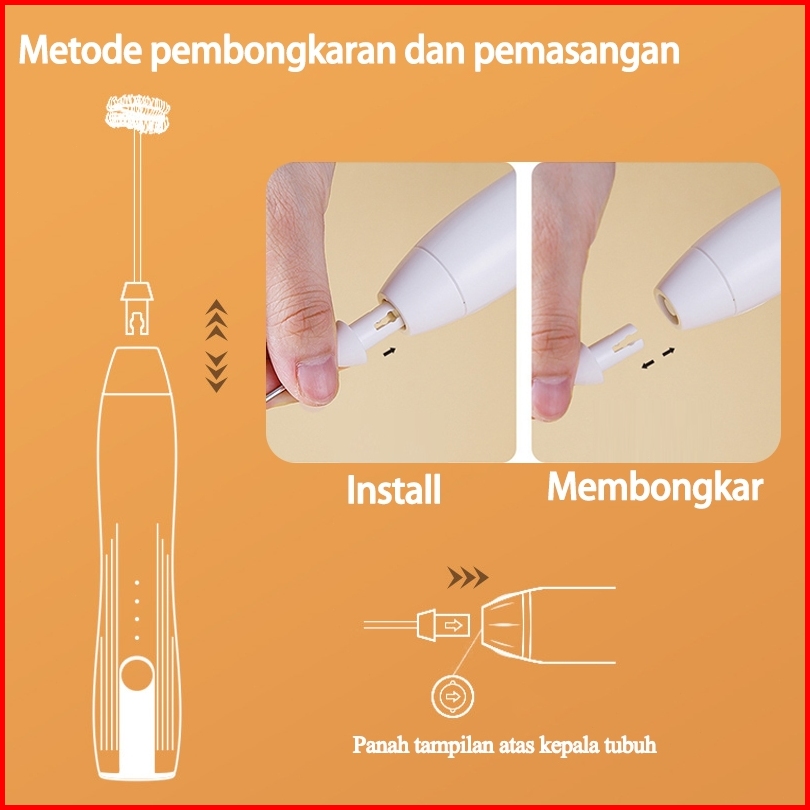 Metode pembongkaran dan pemasangan

Install

Membongkar

Panah tampilan atas kepala tubuh