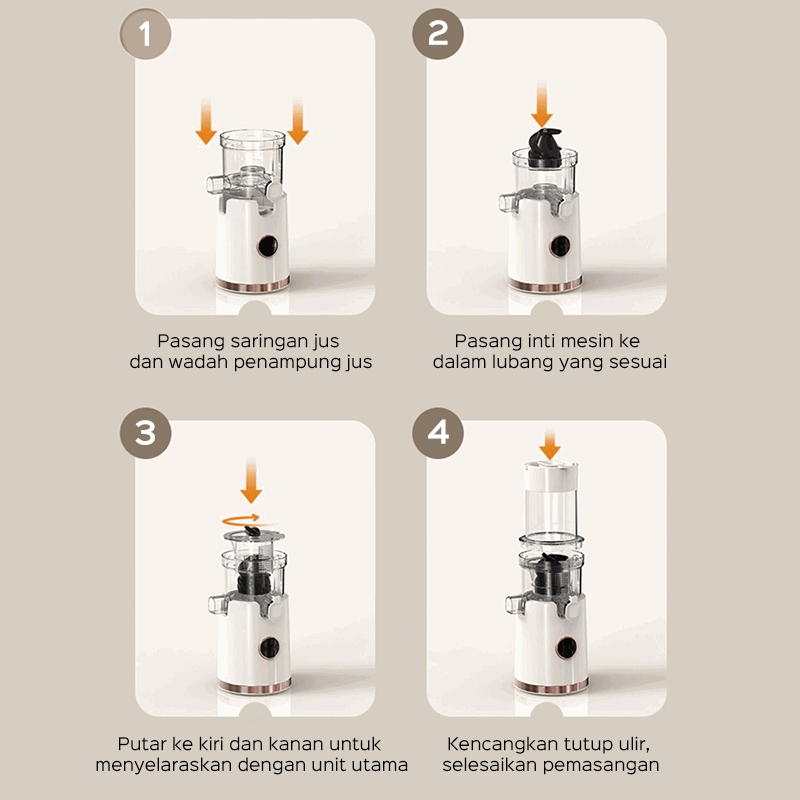 1

Pasang saringan jus dan wadah penampung jus

2

Pasang inti mesin ke dalam lubang yang sesuai

3

Putar ke kiri dan kanan untuk menyelaraskan dengan unit utama

4

Kencangkan tutup ulir, selesaikan pemasangan