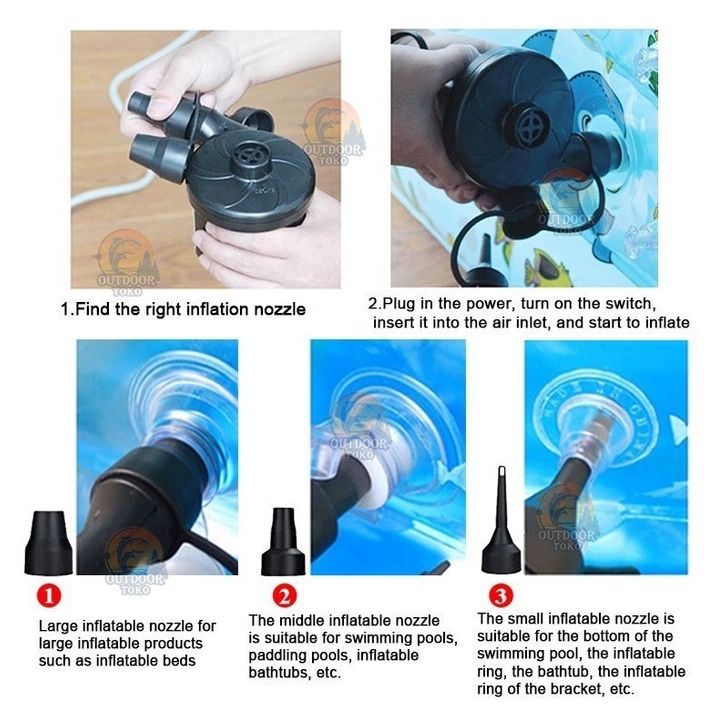 OUTDOOR TOKO

OUTDOOR TOKO

OUTDOOR TOKO

1.Find the right inflation nozzle

2.Plug in the power, turn on the switch, insert it into the air inlet, and start to inflate

OUTDOOR TOKO

OUTDOOR TOKO

OUTDOOR TOKO

1

Large inflatable nozzle for large inflatable products such as inflatable beds

2

The middle inflatable nozzle is suitable for swimming pools, paddling pools, inflatable bathtubs, etc.

3

The small inflatable nozzle is suitable for the bottom of the swimming pool, the inflatable ring, the bathtub, the inflatable ring of the bracket, etc.