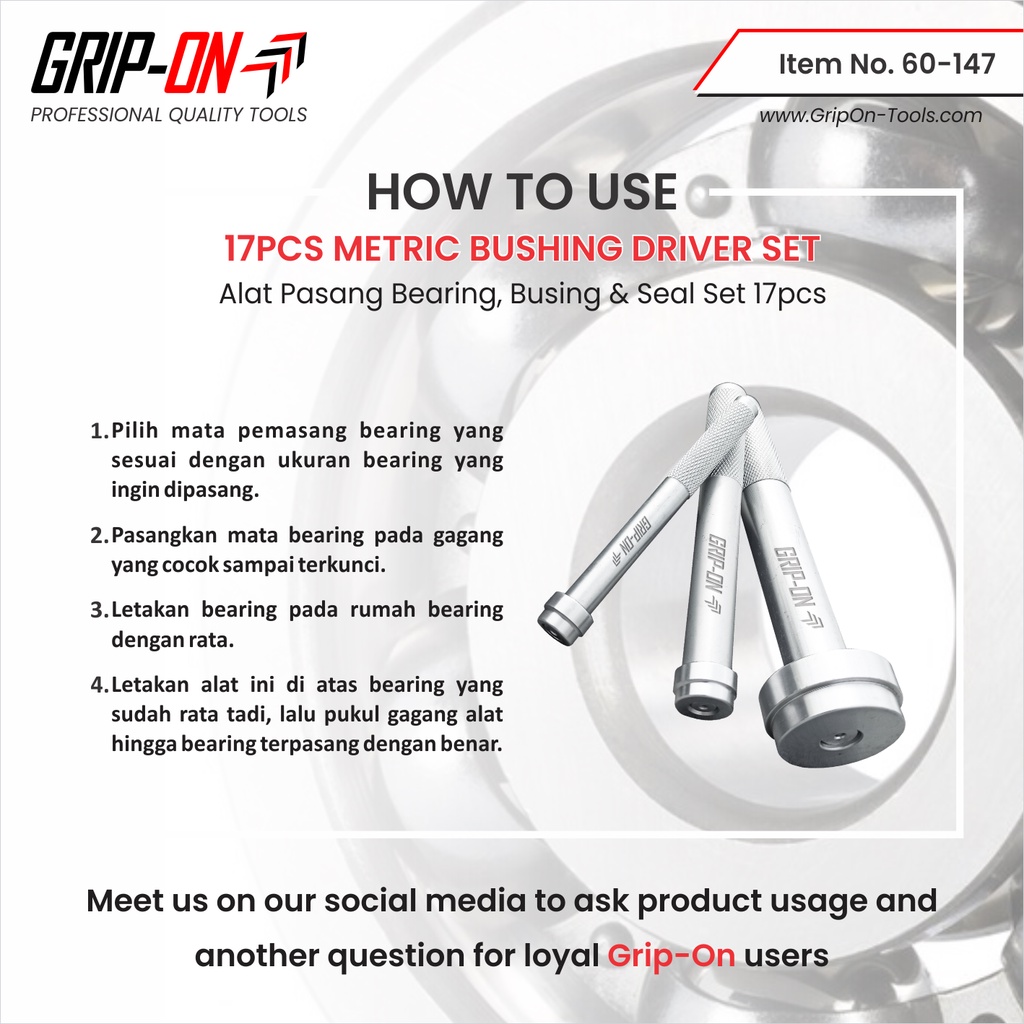 GRIP-ON
PROFESSIONAL QUALITY TOOLS

Item No. 60-147

www.GripOn-Tools.com

HOW TO USE

17PCS METRIC BUSHING DRIVER SET

Alat Pasang Bearing, Busing & Seal Set 17pcs

1. Pilih mata pemasang bearing yang sesuai dengan ukuran bearing yang ingin dipasang.

2. Pasangkan mata bearing pada gagang yang cocok sampai terkunci.

3. Letakan bearing pada rumah bearing dengan rata.

4. Letakan alat ini di atas bearing yang sudah rata tadi, lalu pukul gagang alat hingga bearing terpasang dengan benar.

GRIP-ON

GRIP-ON

GRIP-ON

Meet us on our social media to ask product usage and another question for loyal Grip-On users