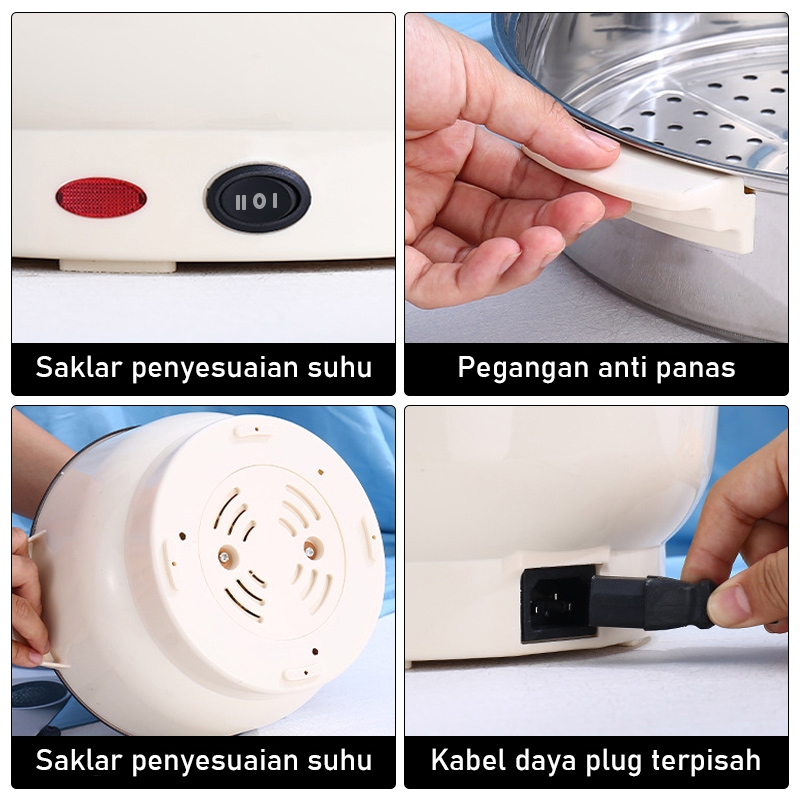 II O I

Saklar penyesuaian suhu

Pegangan anti panas

Saklar penyesuaian suhu

Kabel daya plug terpisah