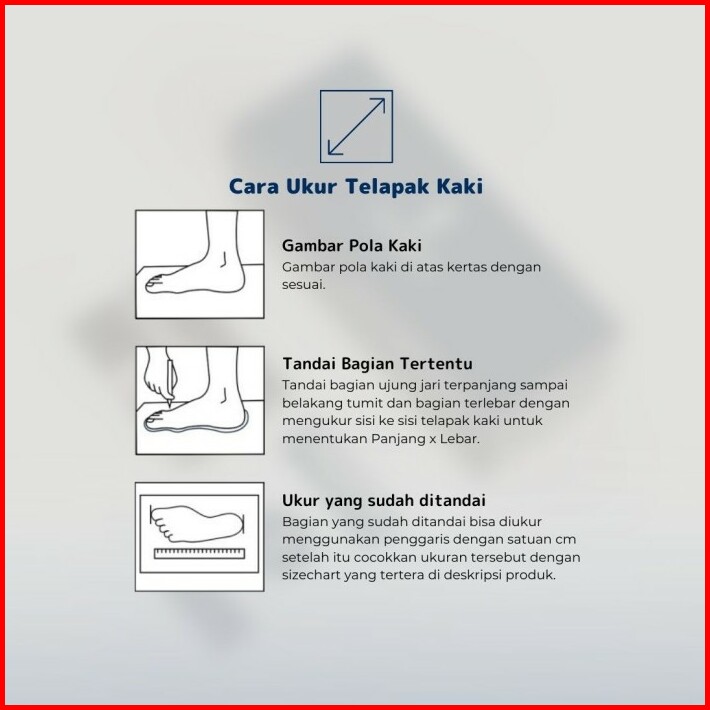 Cara Ukur Telapak Kaki

Gambar Pola Kaki
Gambar pola kaki di atas kertas dengan sesuai.

Tandai Bagian Tertentu
Tandai bagian ujung jari terpanjang sampai belakang tumit dan bagian terlebar dengan mengukur sisi ke sisi telapak kaki untuk menentukan Panjang x Lebar.

Ukur yang sudah ditandai
Bagian yang sudah ditandai bisa diukur menggunakan penggaris dengan satuan cm setelah itu cocokkan ukuran tersebut dengan sizechart yang tertera di deskripsi produk.