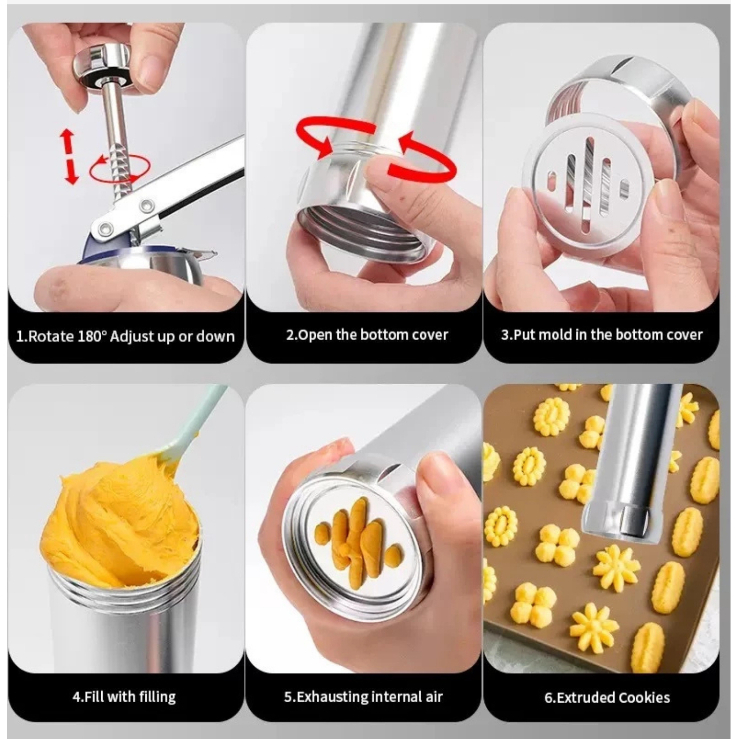 1.Rotate 180° Adjust up or down

2.Open the bottom cover

3.Put mold in the bottom cover

4.Fill with filling

5.Exhausting internal air

6.Extruded Cookies