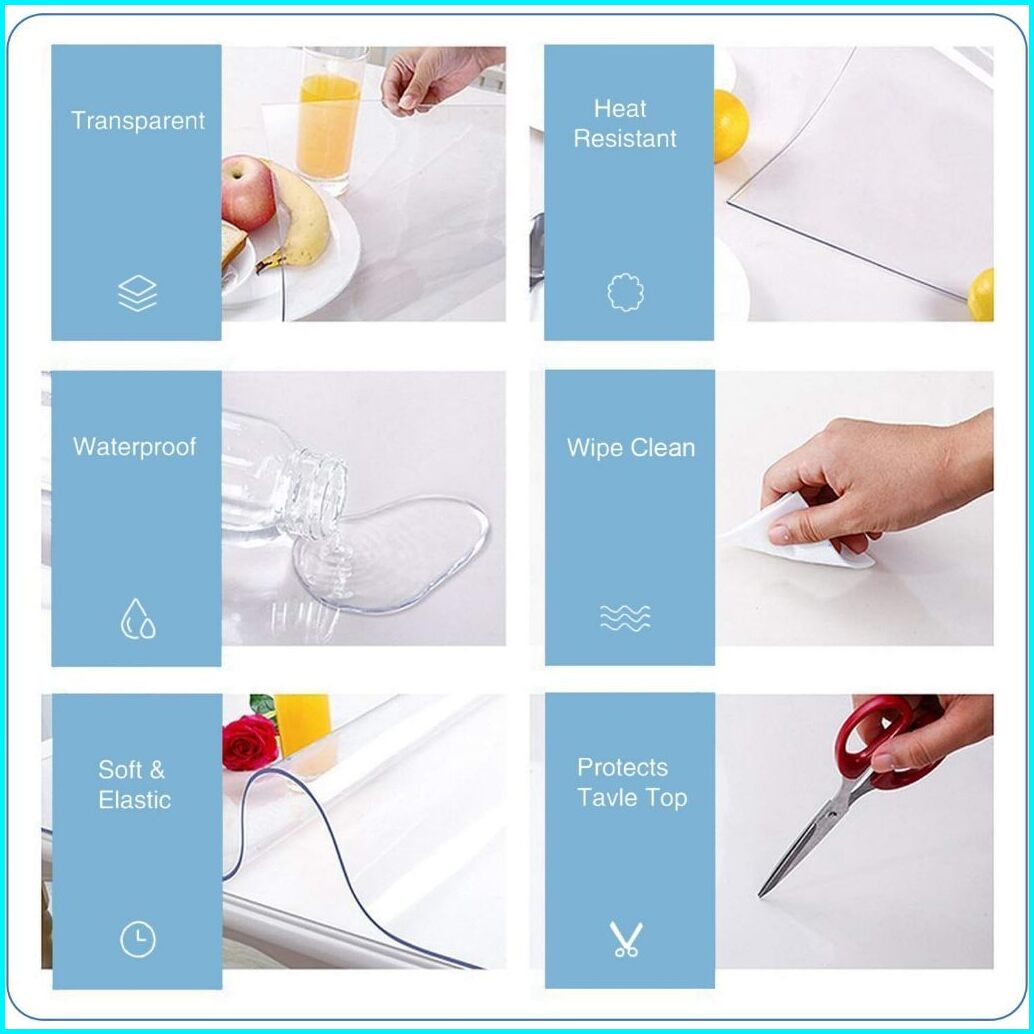 Transparent

Heat Resistant

Waterproof

Wipe Clean

Soft & Elastic

Protects Tavle Top