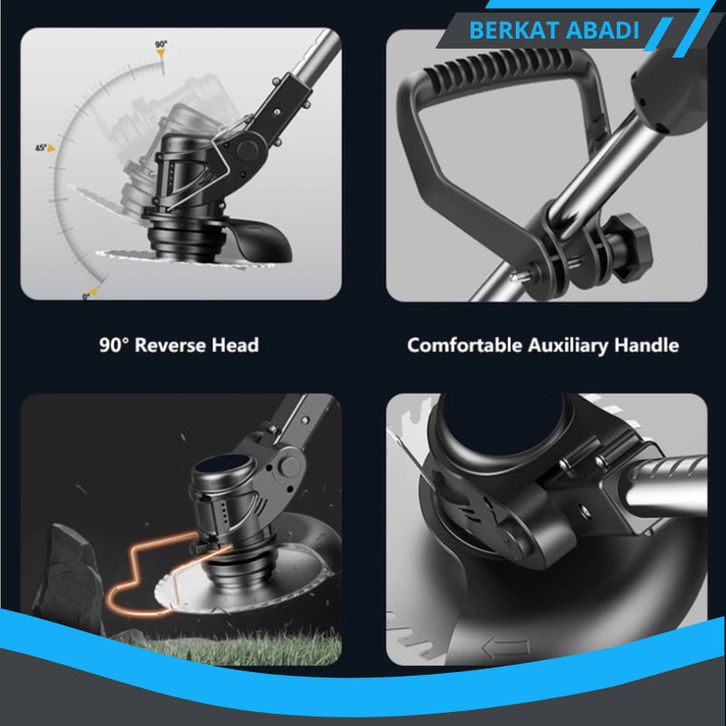 BERKAT ABADI

90°

45°

0°

90° Reverse Head

Comfortable Auxiliary Handle