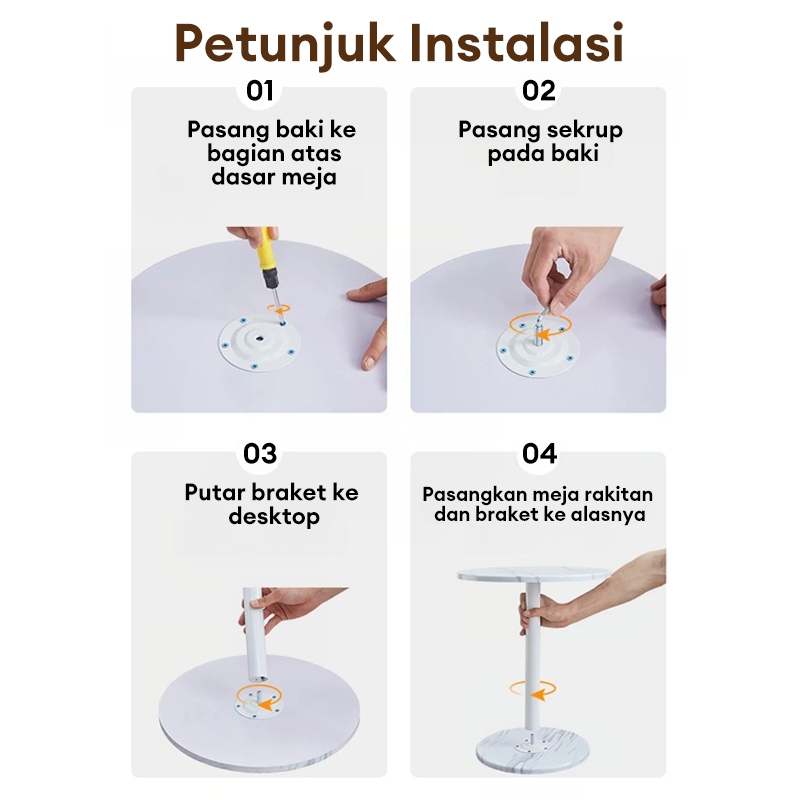 Petunjuk Instalasi

01

Pasang baki ke bagian atas dasar meja

02

Pasang sekrup pada baki

03

Putar braket ke desktop

04

Pasangkan meja rakitan dan braket ke alasnya