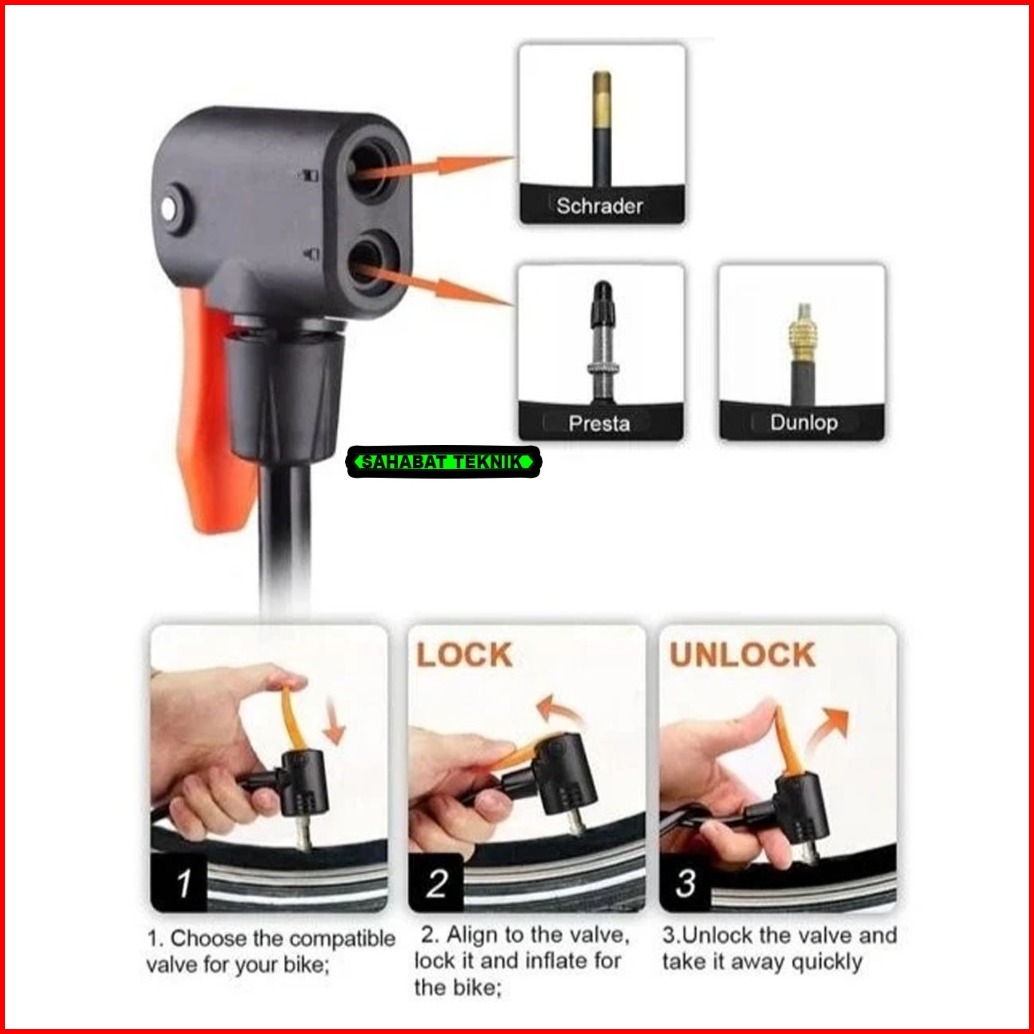 Schrader

Presta

Dunlop

SAHABAT TEKNIK

LOCK

UNLOCK

1

2

3

1. Choose the compatible valve for your bike;

2. Align to the valve, lock it and inflate for the bike;

3.Unlock the valve and take it away quickly