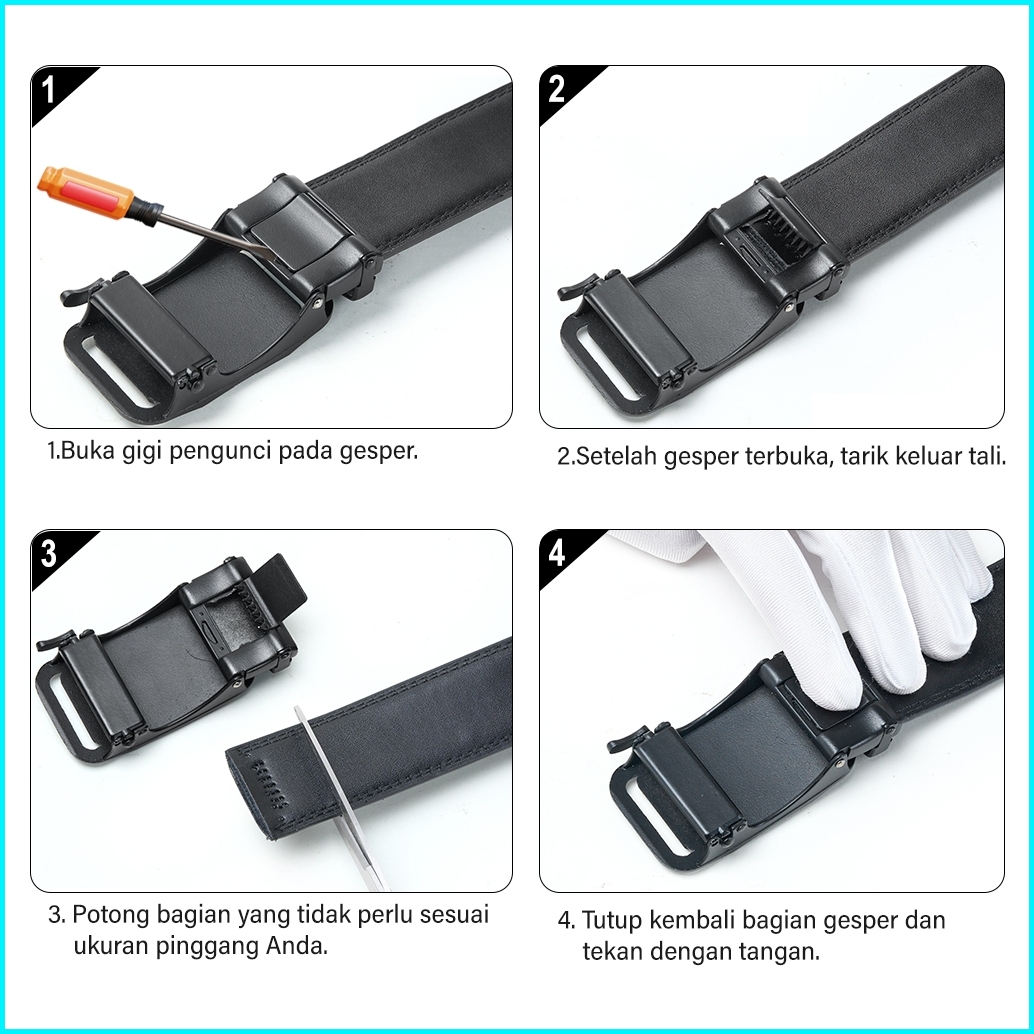 1

1.Buka gigi pengunci pada gesper.

2

2.Setelah gesper terbuka, tarik keluar tali.

3

3. Potong bagian yang tidak perlu sesuai ukuran pinggang Anda.

4

4. Tutup kembali bagian gesper dan tekan dengan tangan.