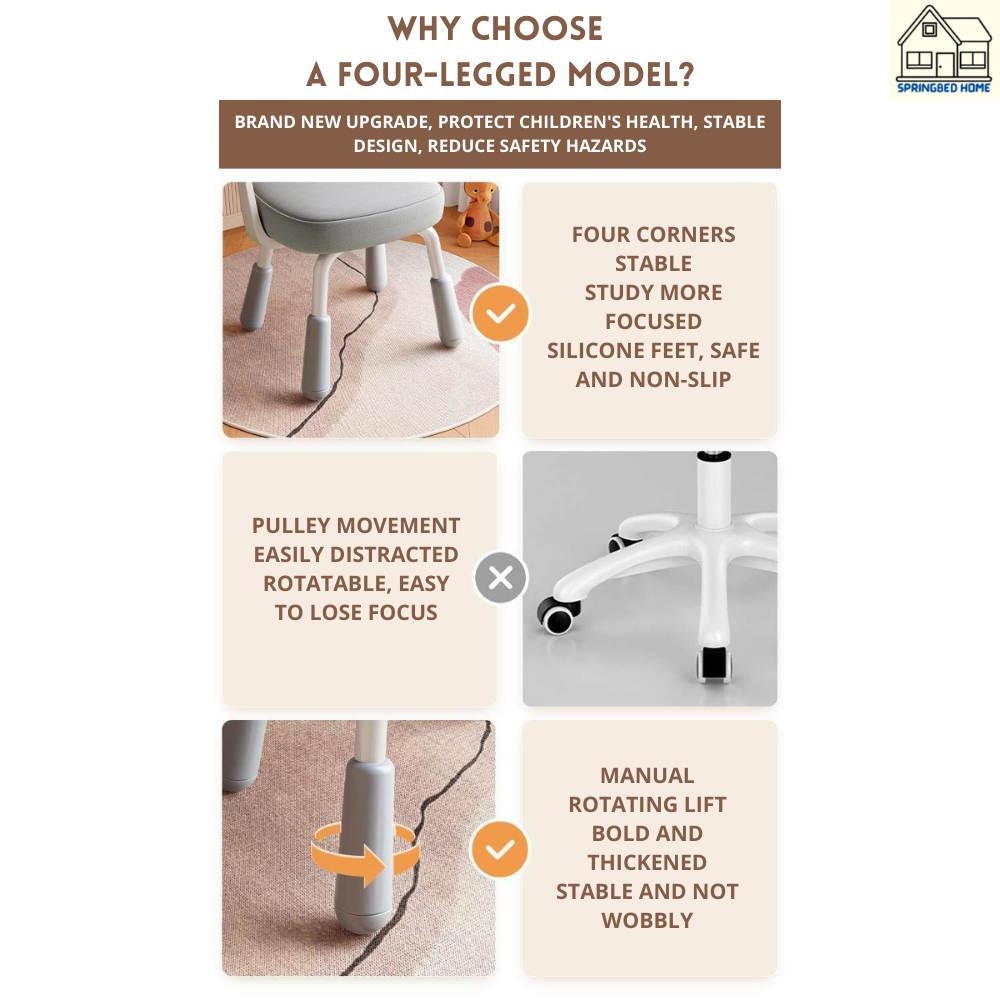 WHY CHOOSE
A FOUR-LEGGED MODEL?

SPRINGBED HOME

BRAND NEW UPGRADE, PROTECT CHILDREN'S HEALTH, STABLE DESIGN, REDUCE SAFETY HAZARDS

FOUR CORNERS STABLE
STUDY MORE FOCUSED
SILICONE FEET, SAFE AND NON-SLIP

PULLEY MOVEMENT EASILY DISTRACTED
ROTATABLE, EASY TO LOSE FOCUS

MANUAL ROTATING LIFT
BOLD AND THICKENED
STABLE AND NOT WOBBLY